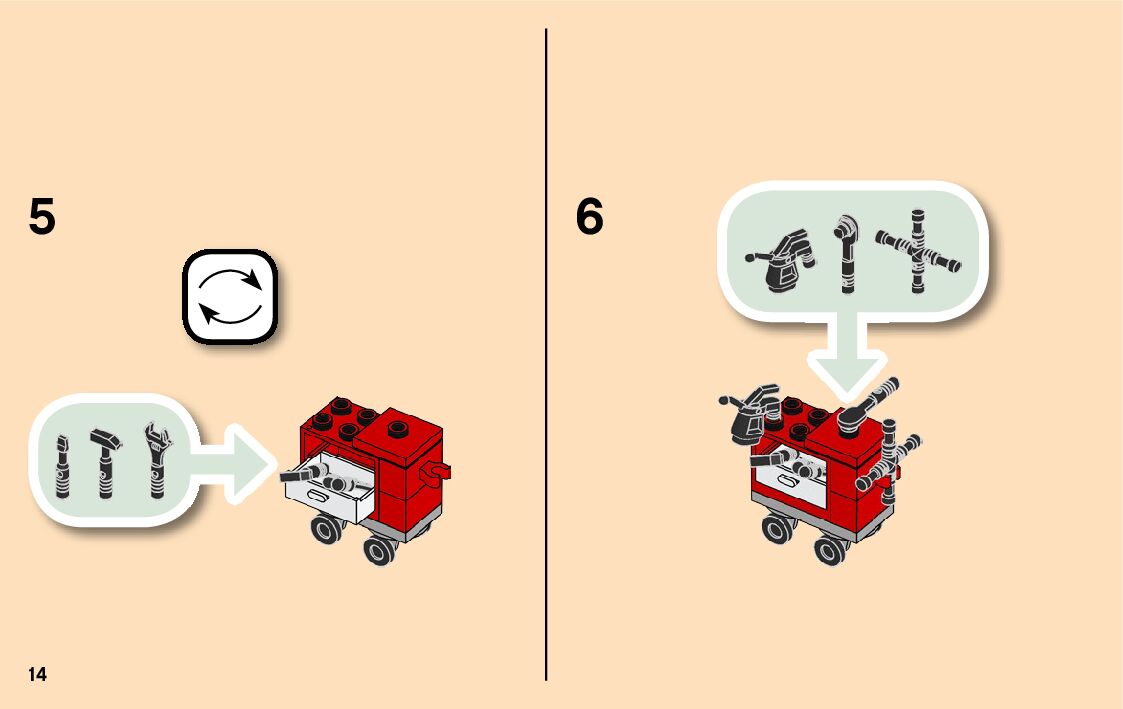 5

6

14