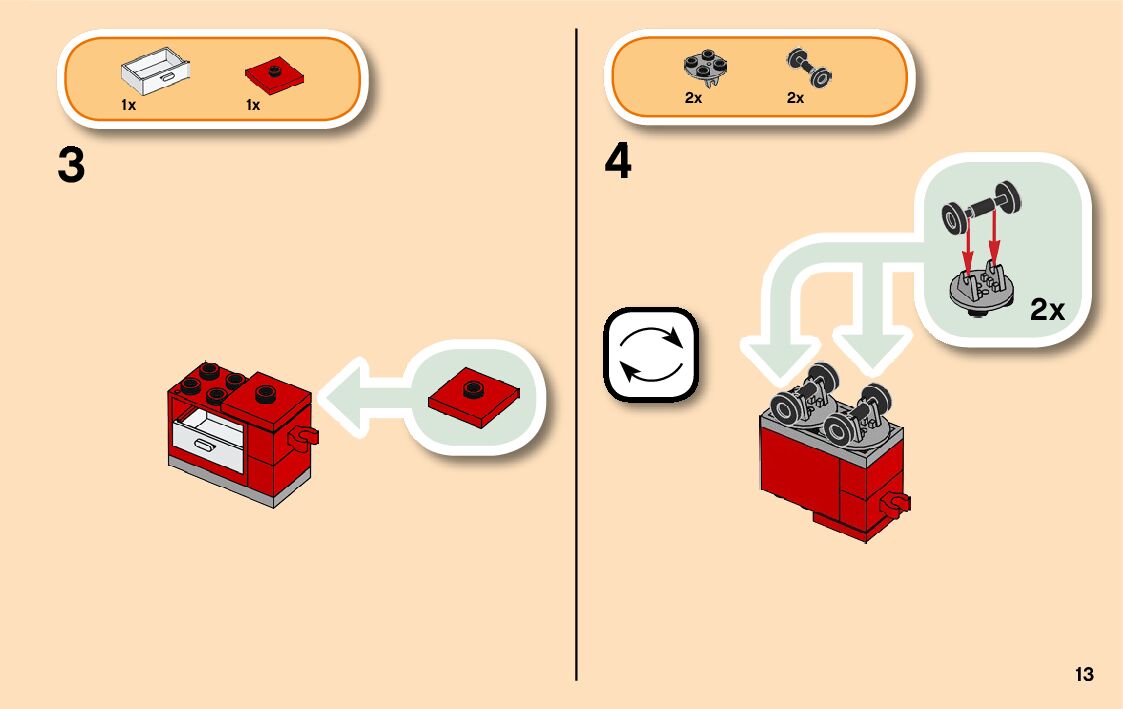 1x 1x

3

2x 2x

4

2x

13