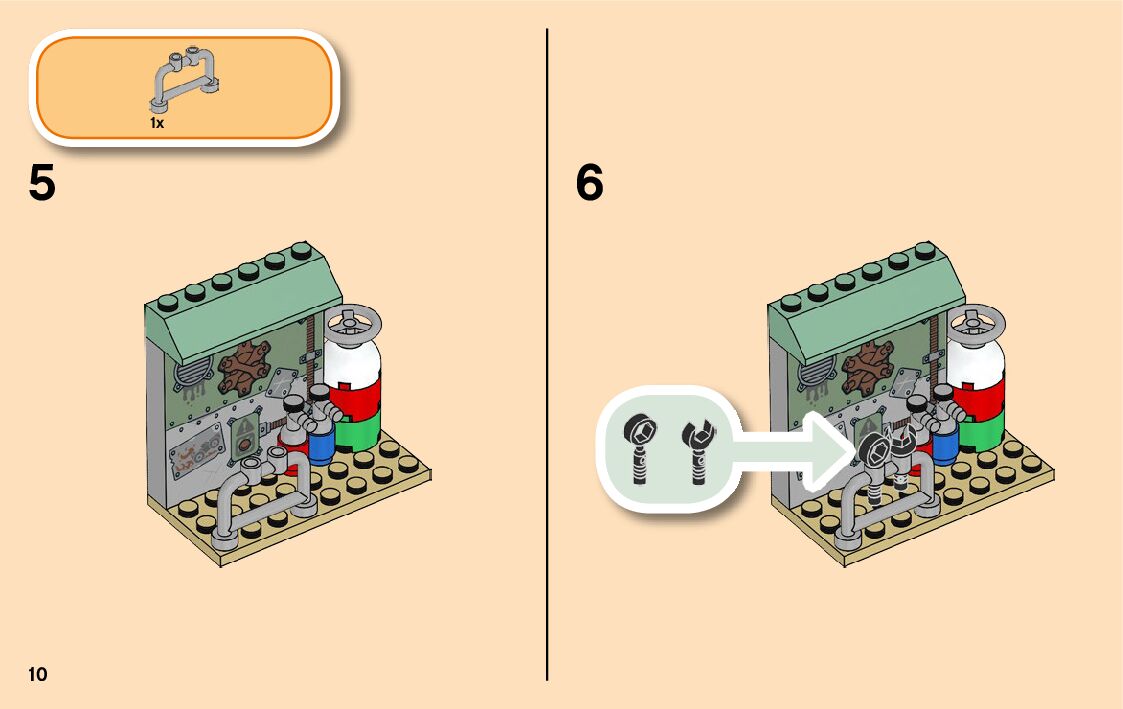 1x

5

6

10