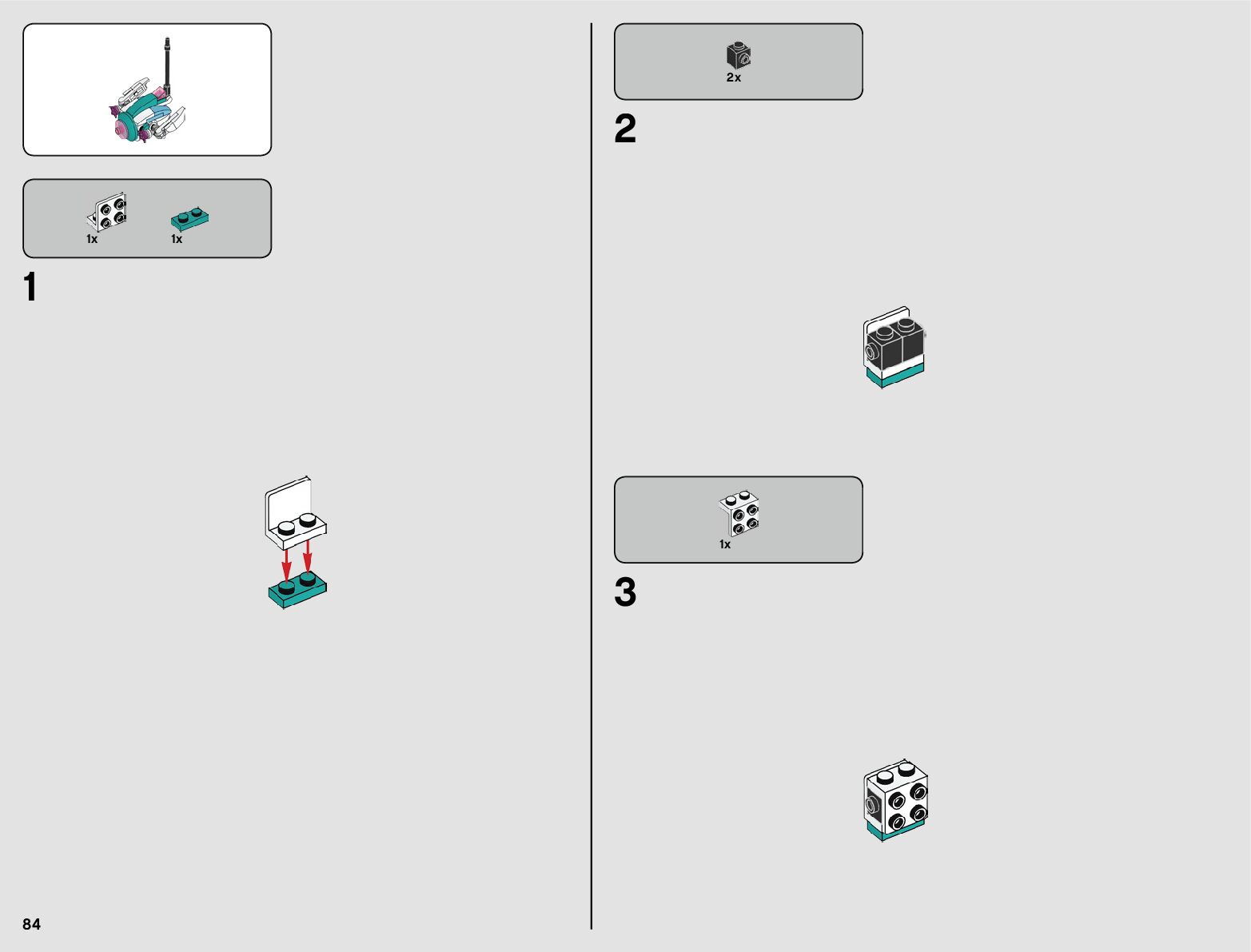 1x

1x

1

84

2x

2

1x

3