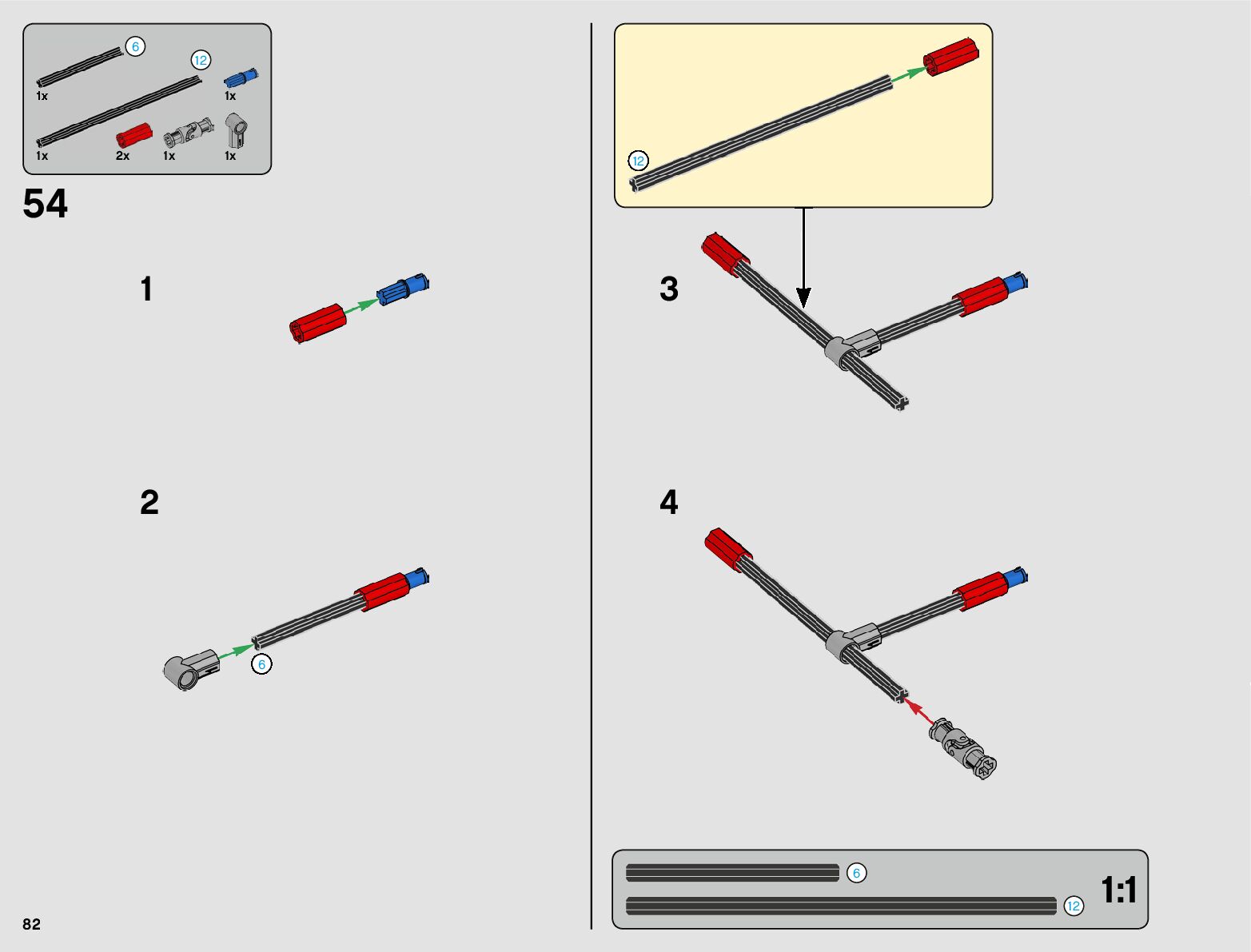 6
12
1x
1x
1x
2x
1x
1x

54

1

2

6

12

3

4

6
12
1:1

82