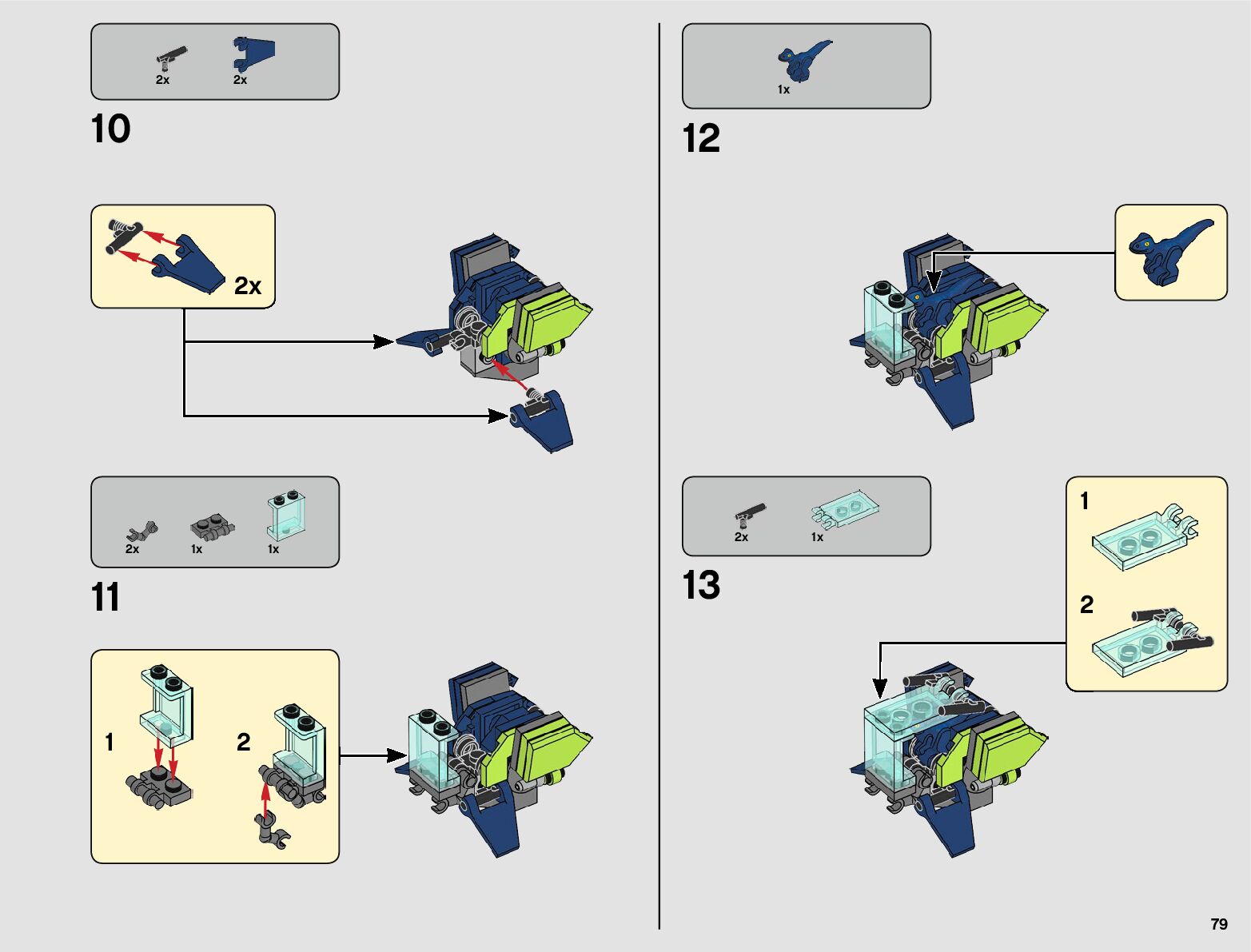 2x 2x

10

2x

2x 1x 1x

11

1

2

1x

12

2x 1x

13

1

2

79