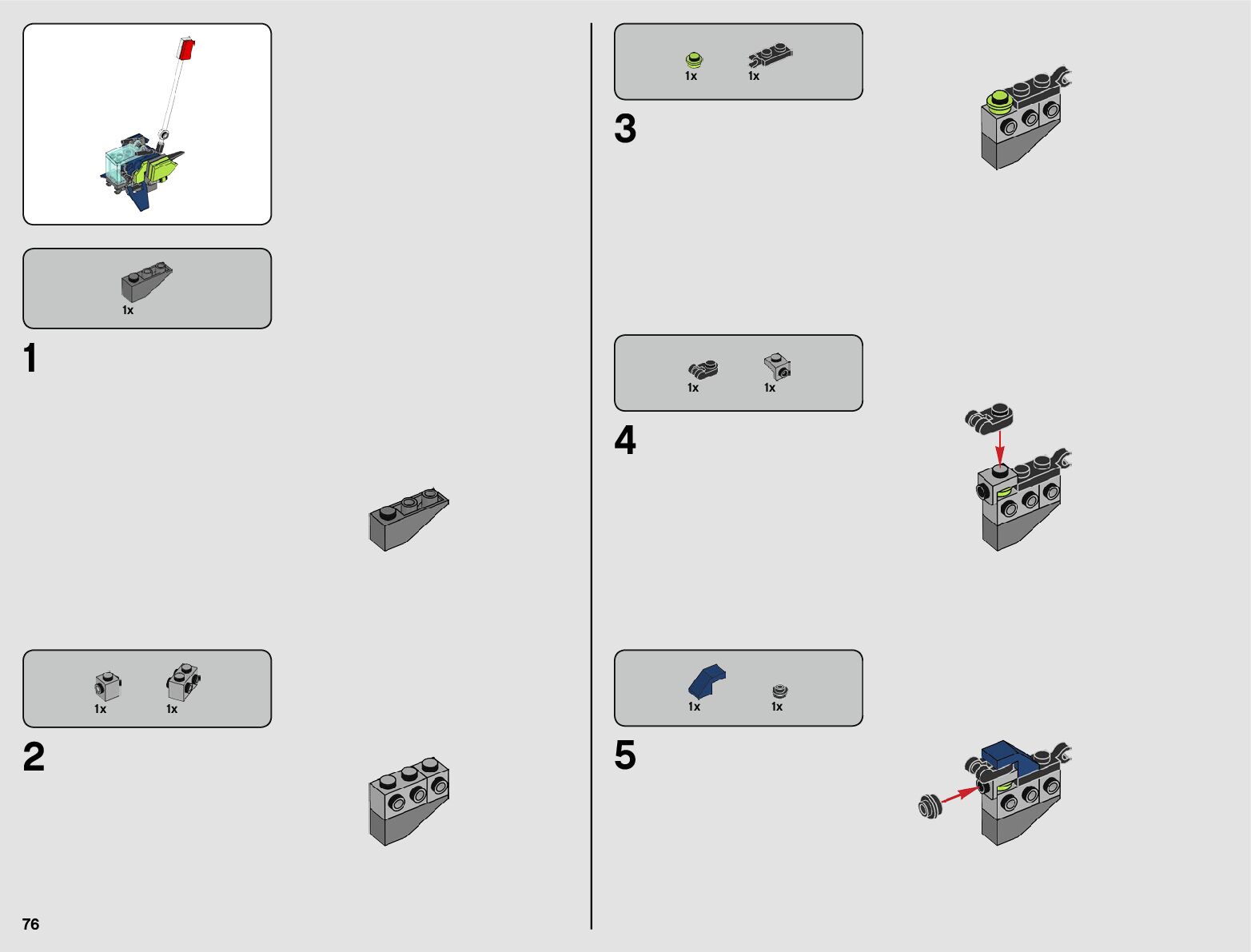 1x

1

1x 1x

2

76

1x 1x

3

1x 1x

4

1x 1x

5