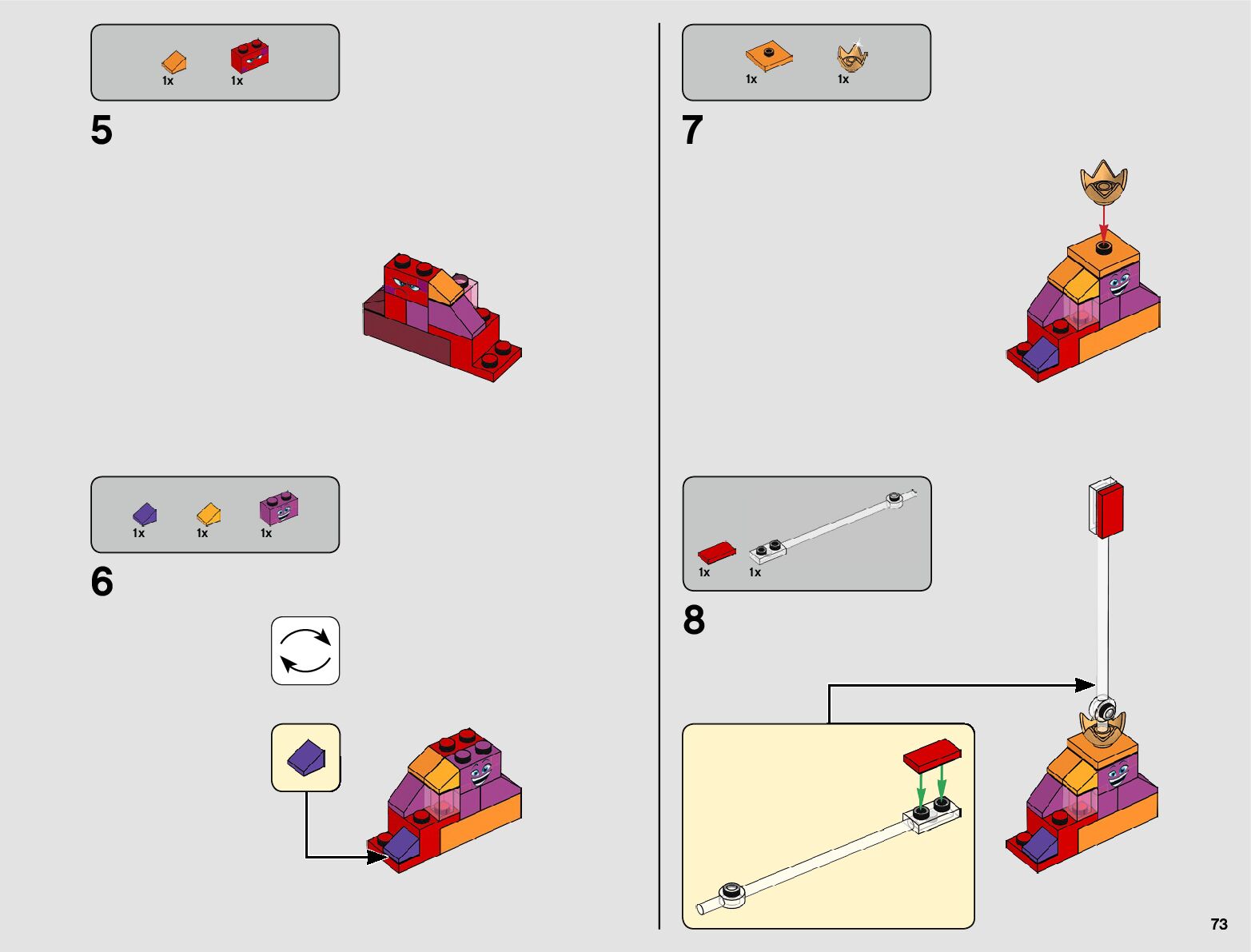 1x 1x

5

1x 1x 1x

6

1x 1x

7

1x 1x

8

73