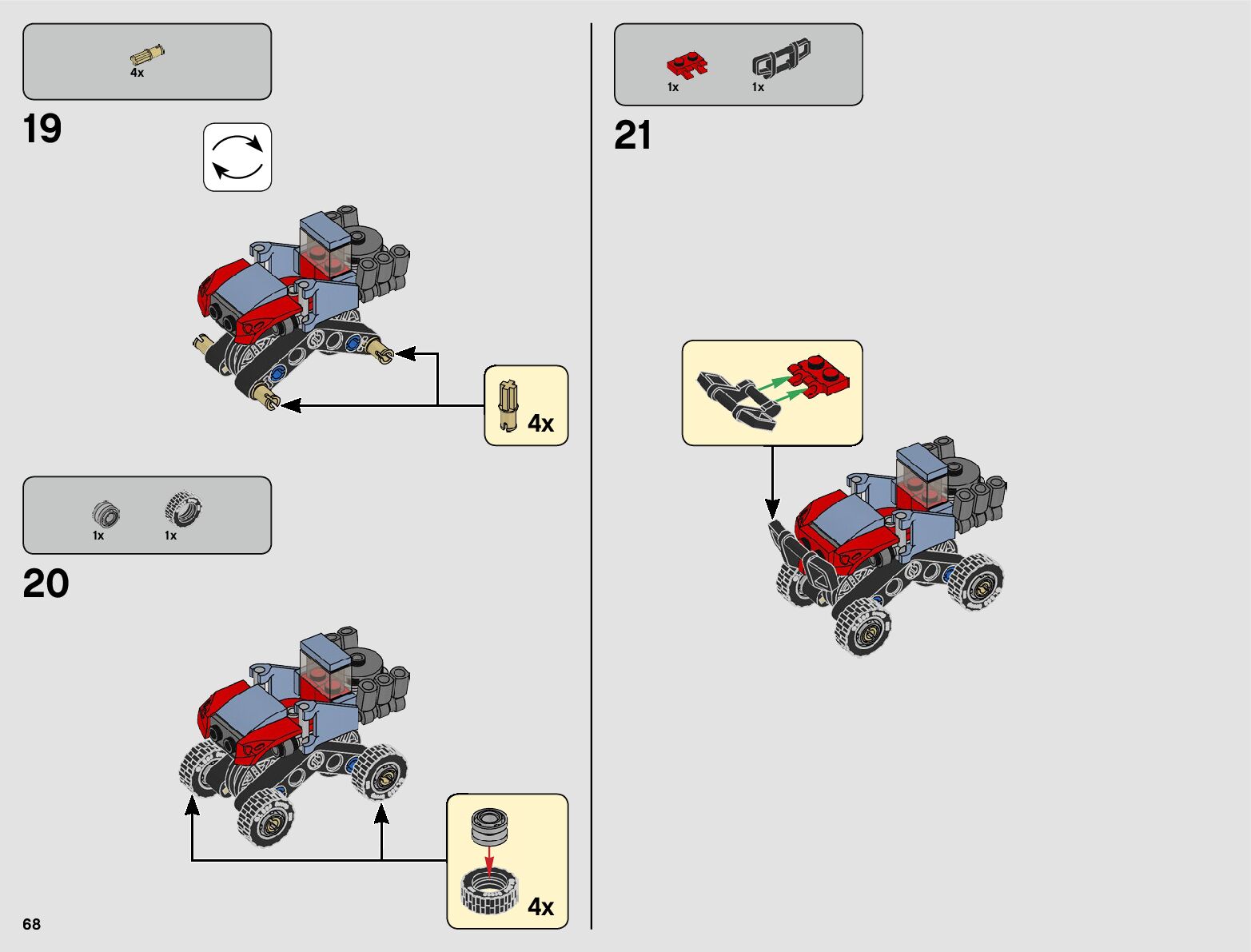 4x

19

4x

1x

1x

20

4x

68

1x

1x

21