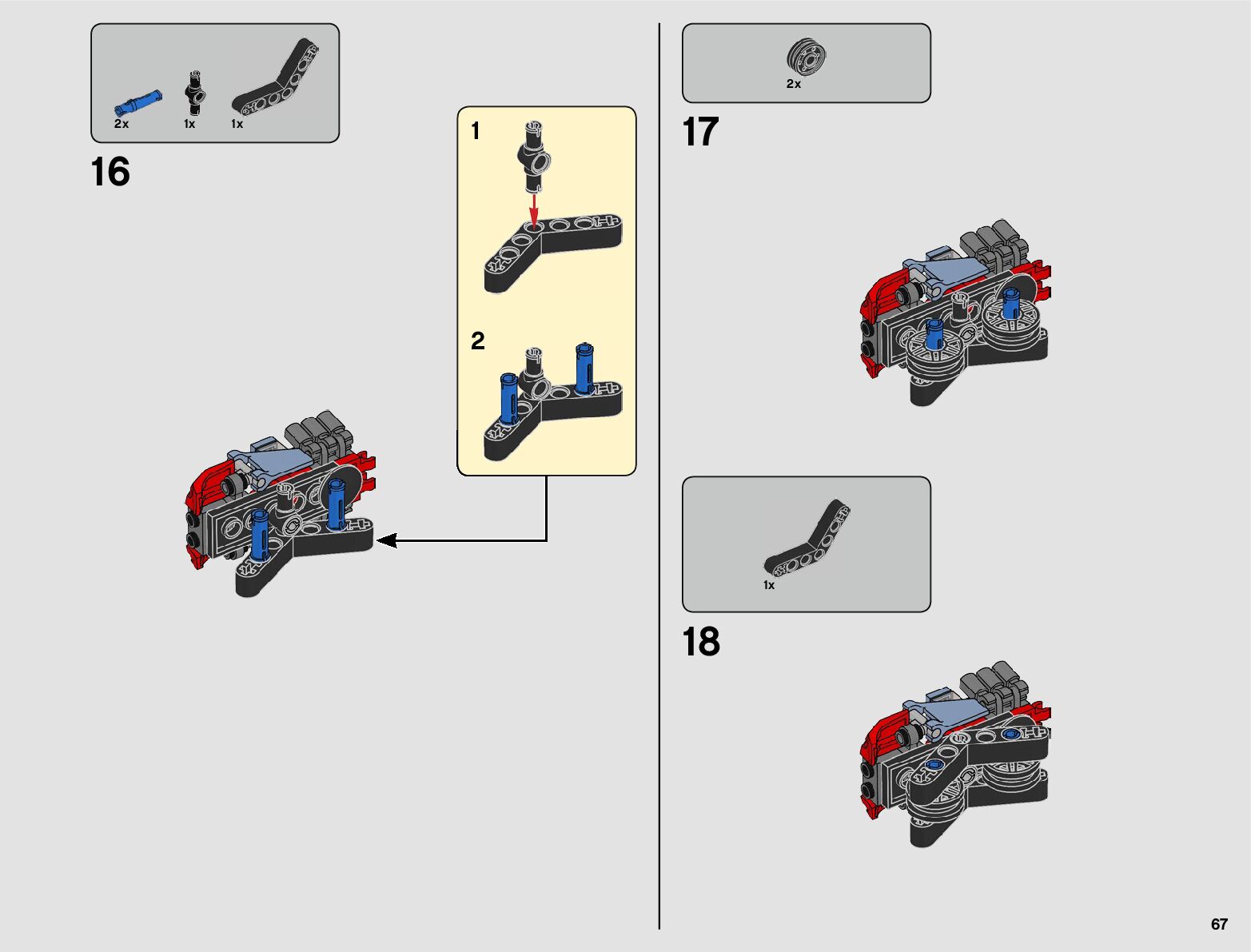 2x
1x
1x

16

1

2

2x

17

1x

18

67