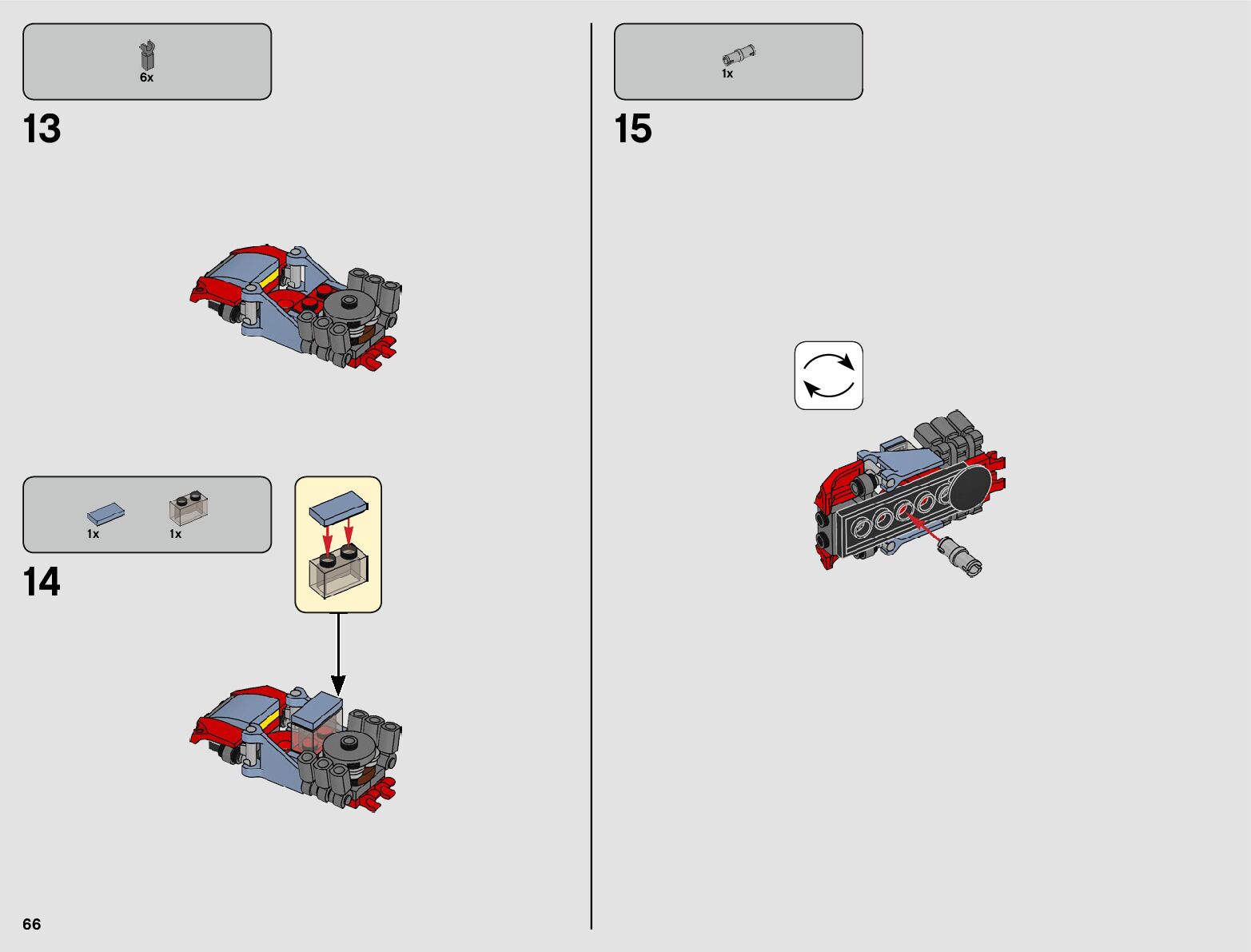 6x

13

1x 1x

14

66

1x

15