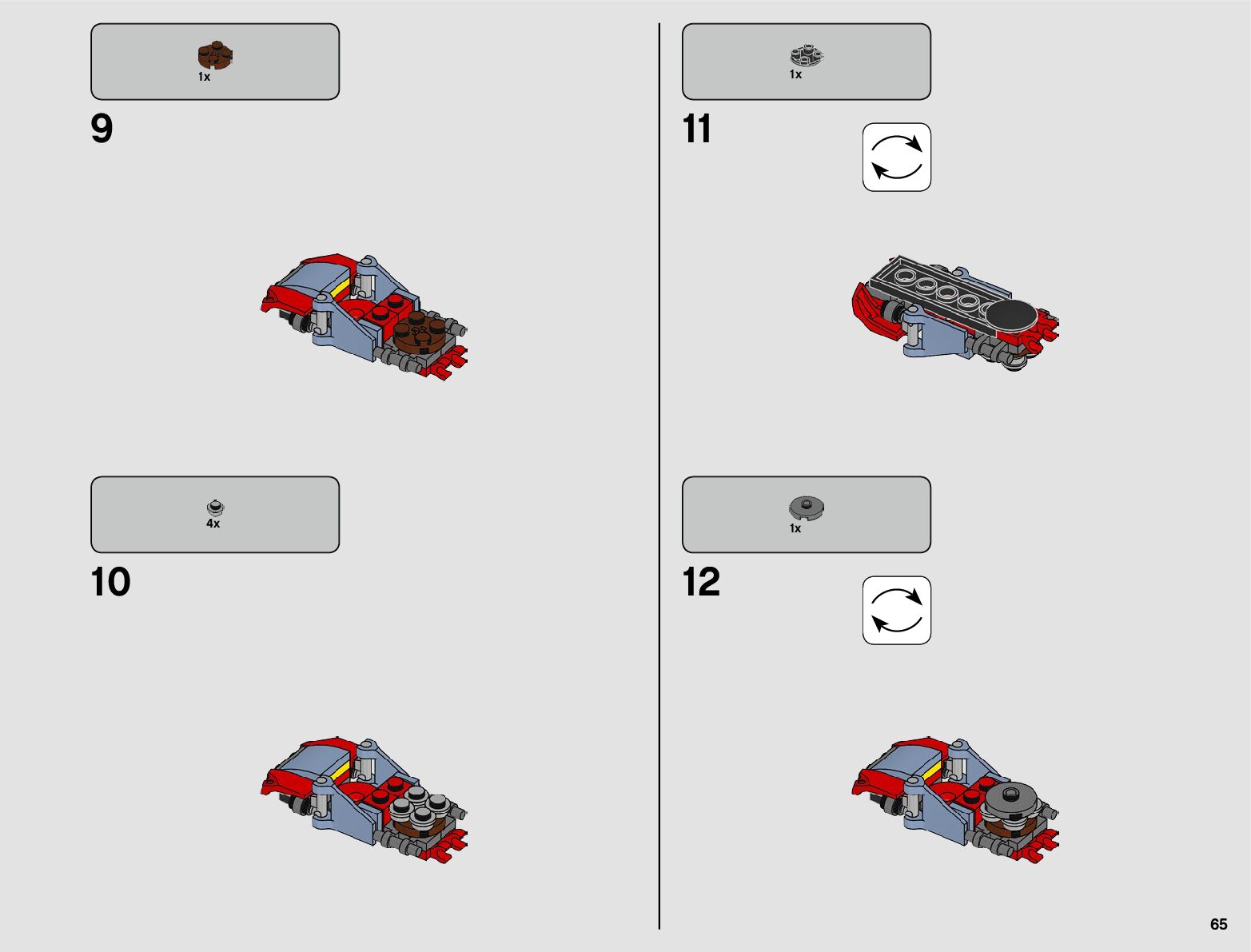 1x

9

4x

10

1x

11

1x

12

65