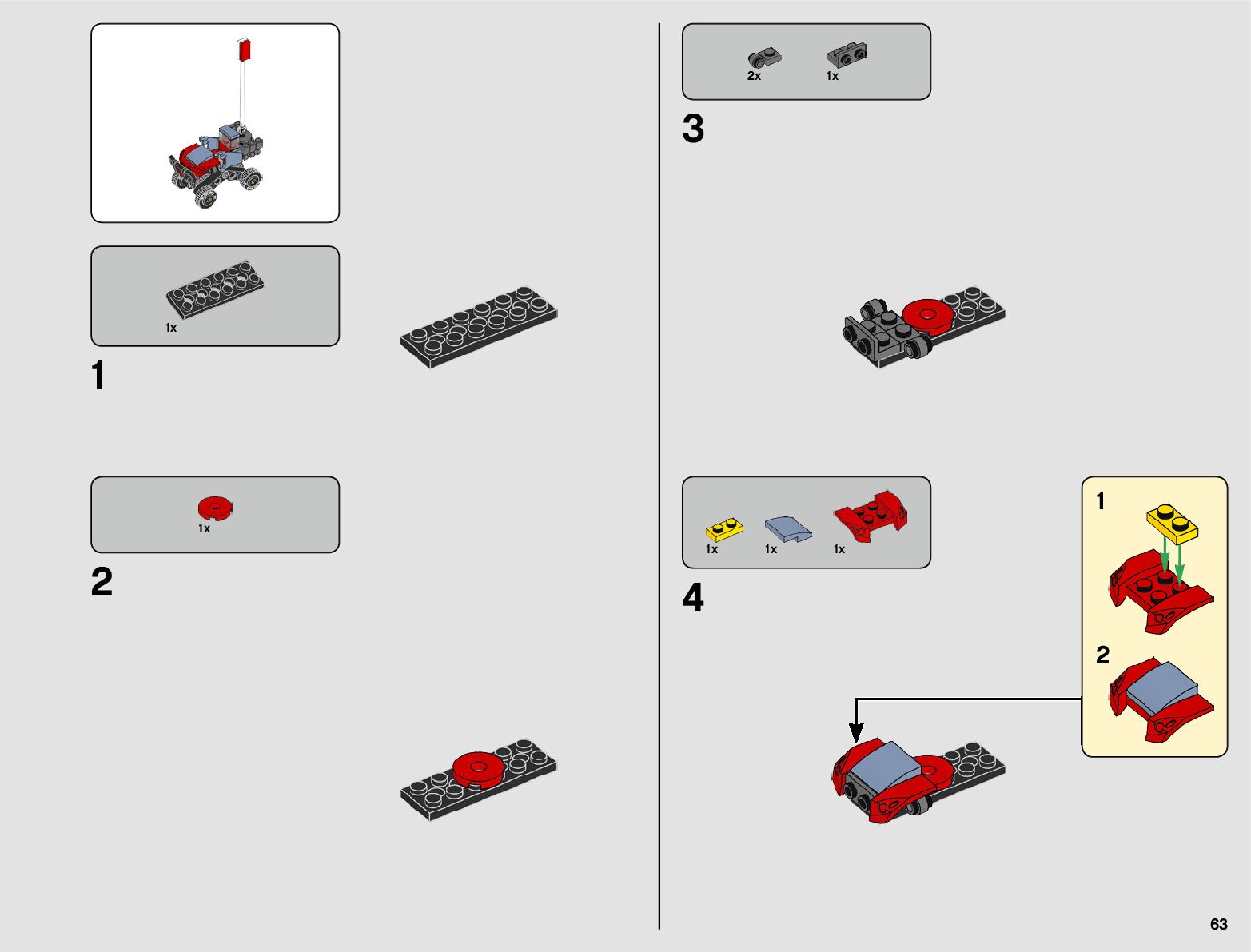 1x

1

1x

2

2x 1x

3

1x 1x 1x

4

1

2

63