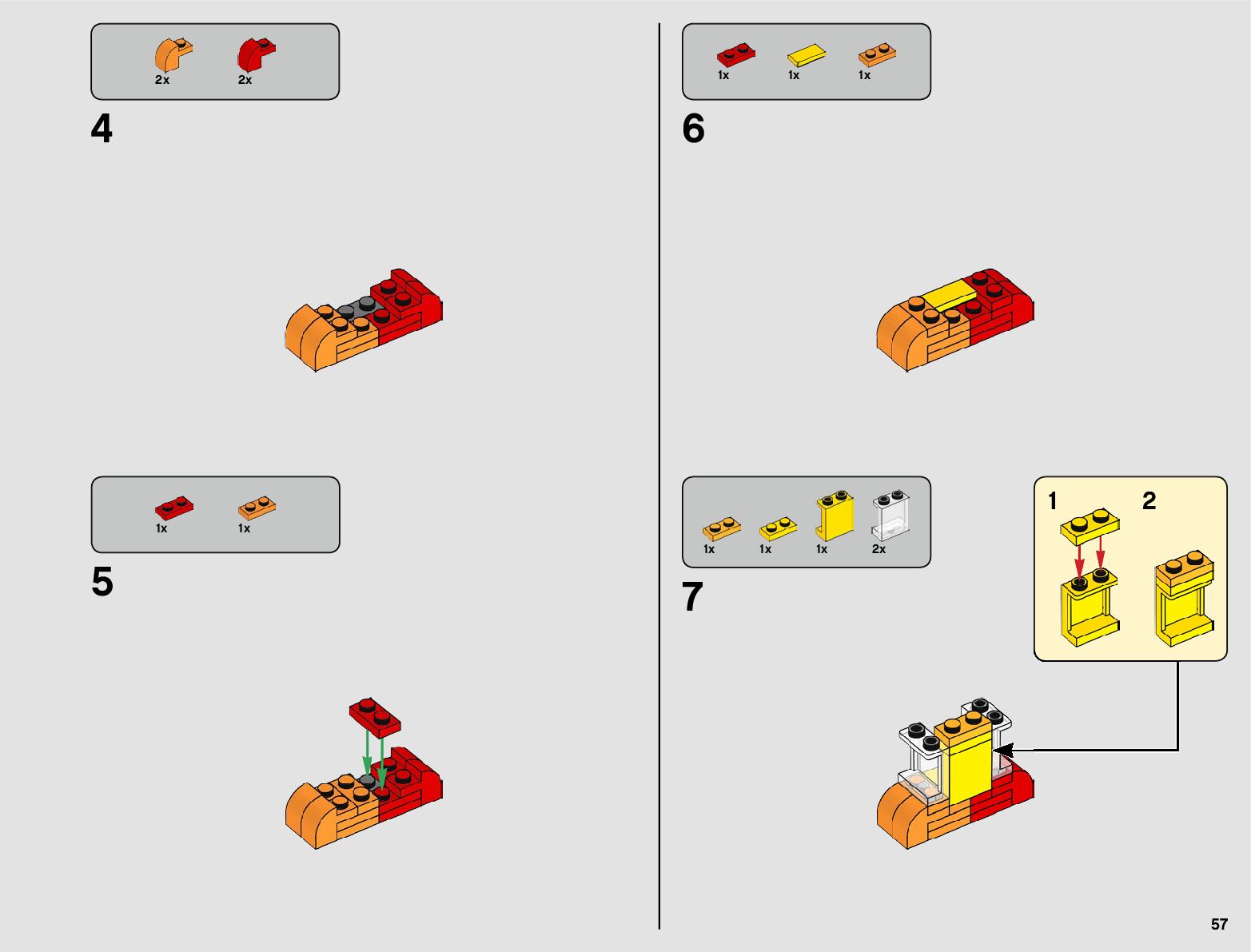 2x 2x

4

1x 1x

5

1x 1x 1x

6

1x 1x 1x 2x

7

1 2

57