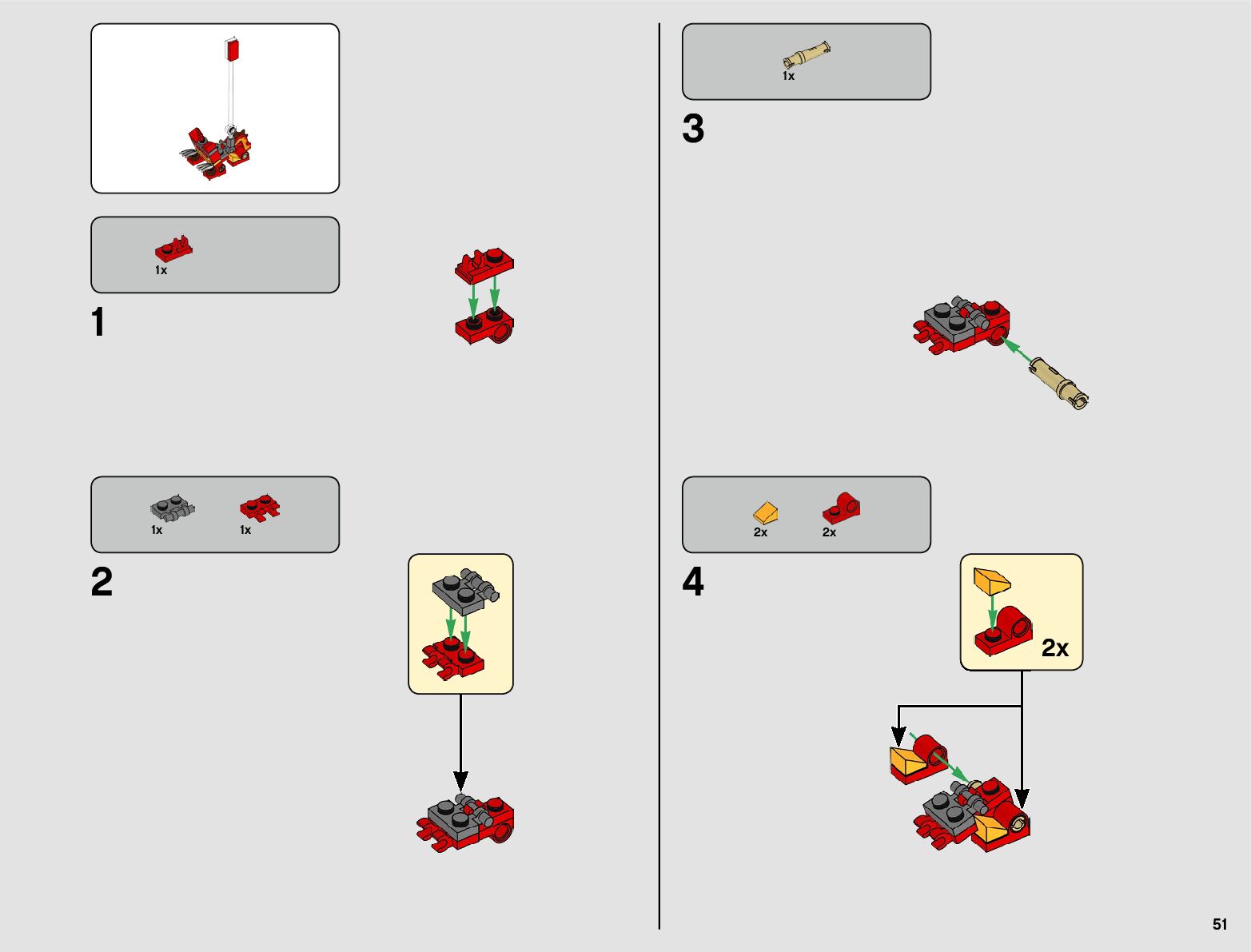 1x

1

1x 1x

2

1x

3

2x 2x

4

2x

51