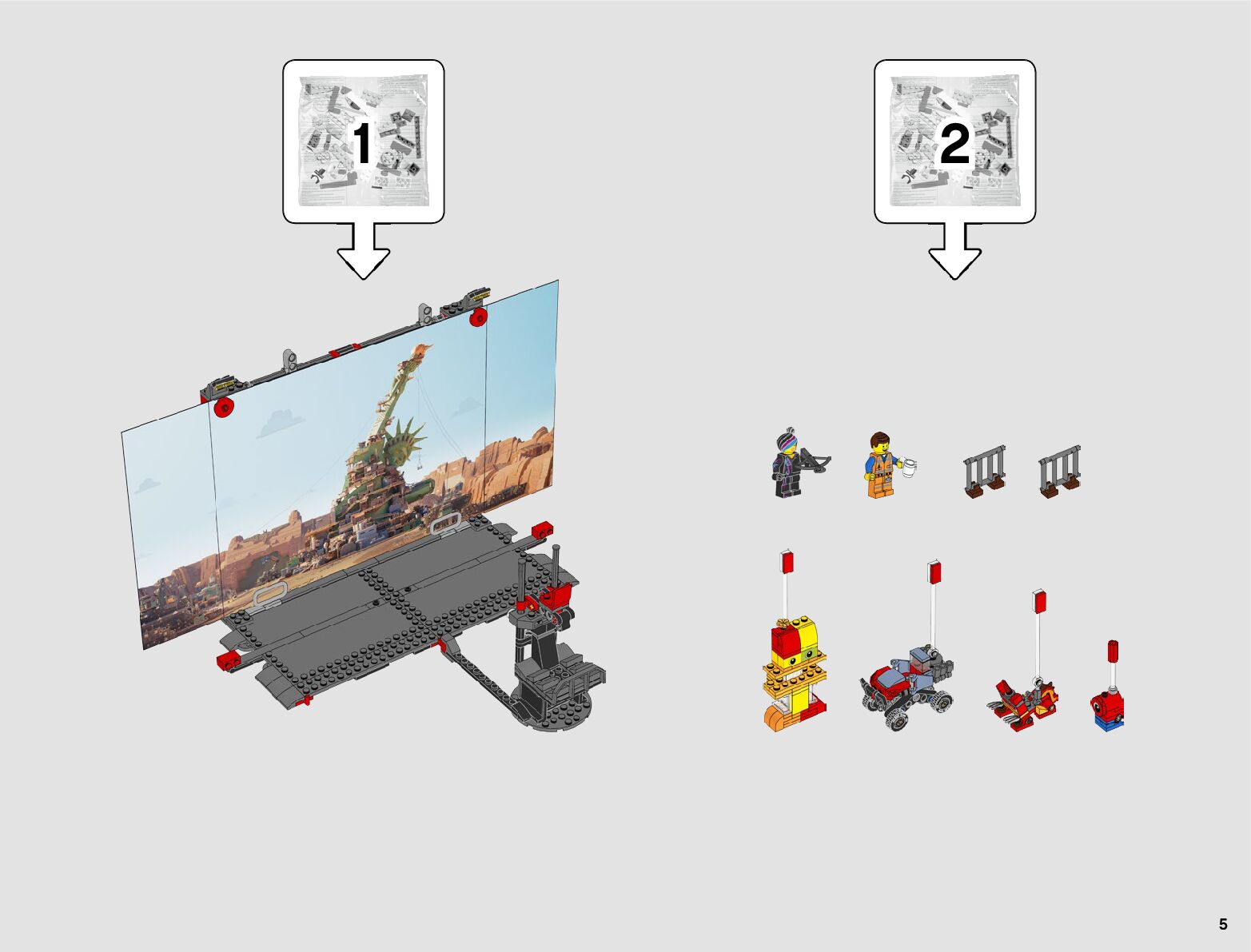 1

2

5