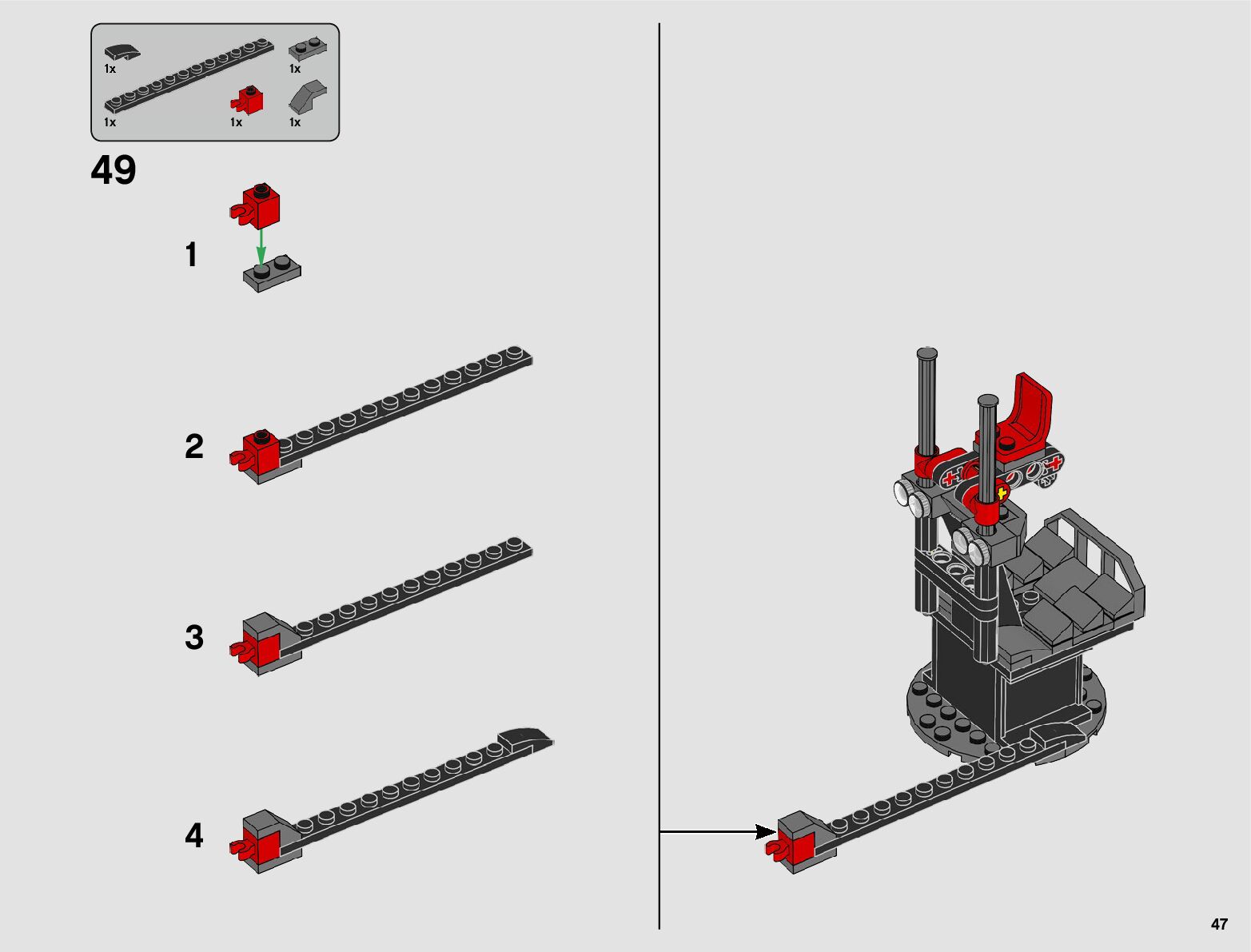 1x

1x

1x

1x

1x

49

1

2

3

4

47