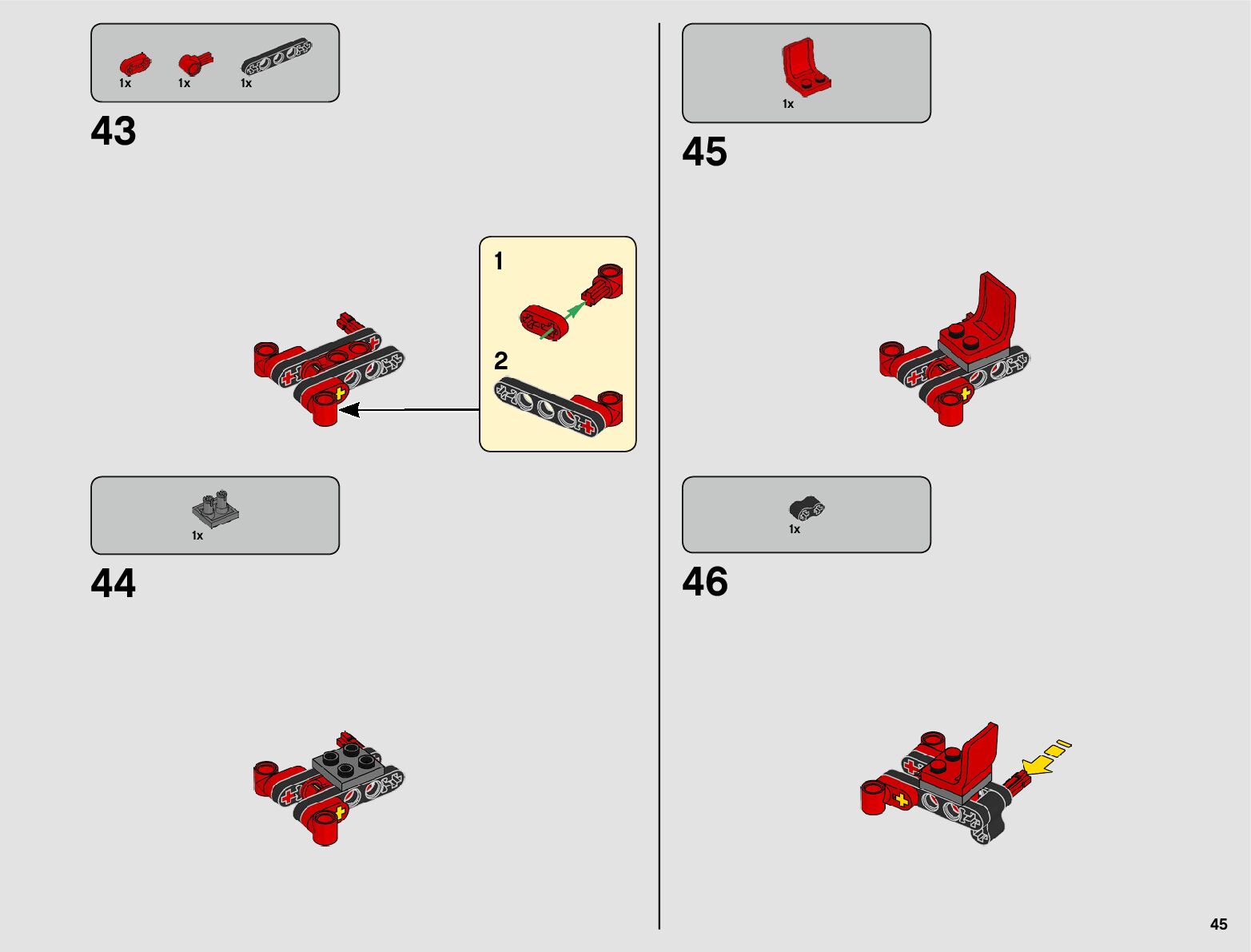 1x 1x 1x

43

1

2

1x

44

1x

45

1x

46

45