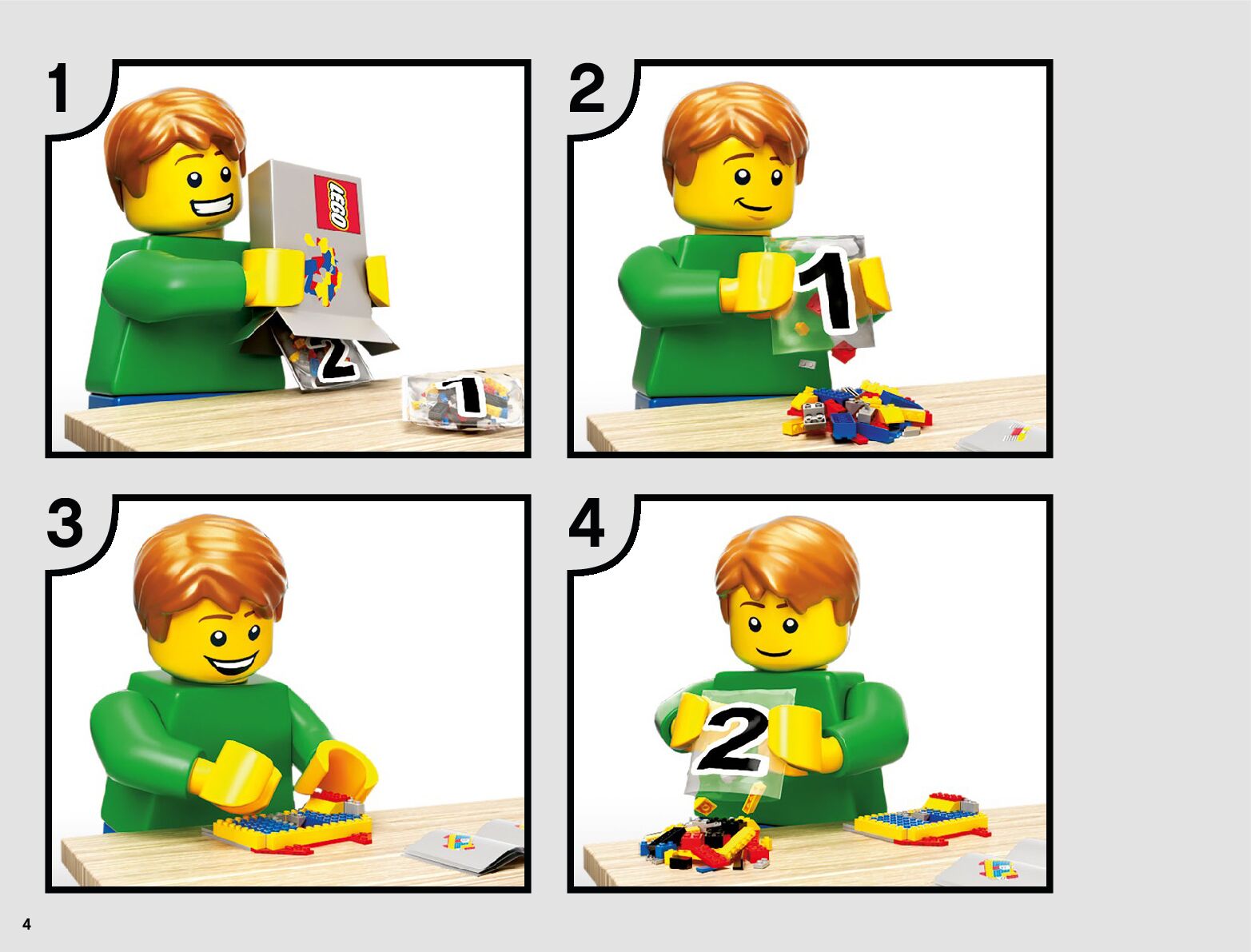 1

LEGO

2

1

2

1

3

4

2

4