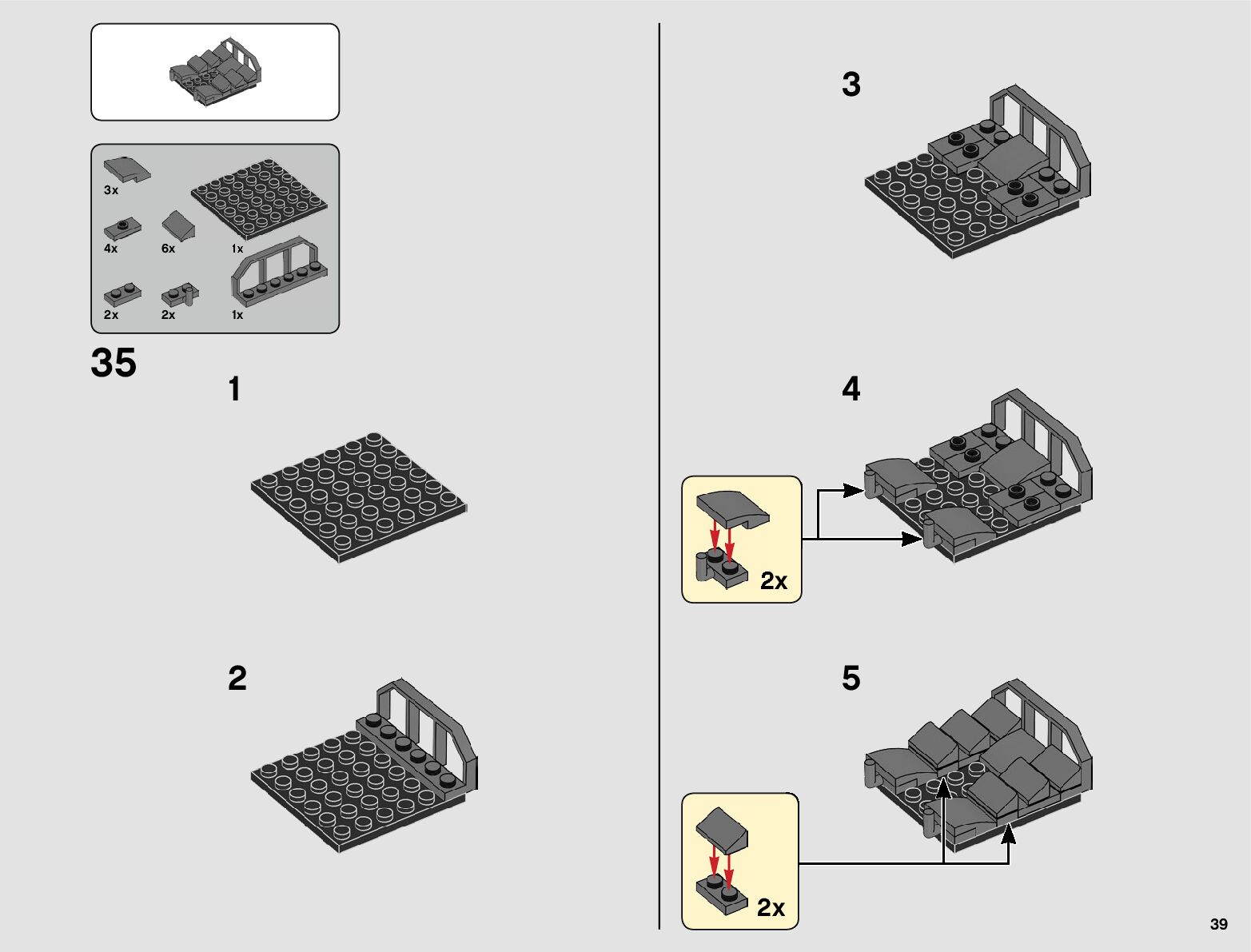 3x

4x

6x

1x

2x

2x

1x

35

1

2

3

4

2x

5

2x

39