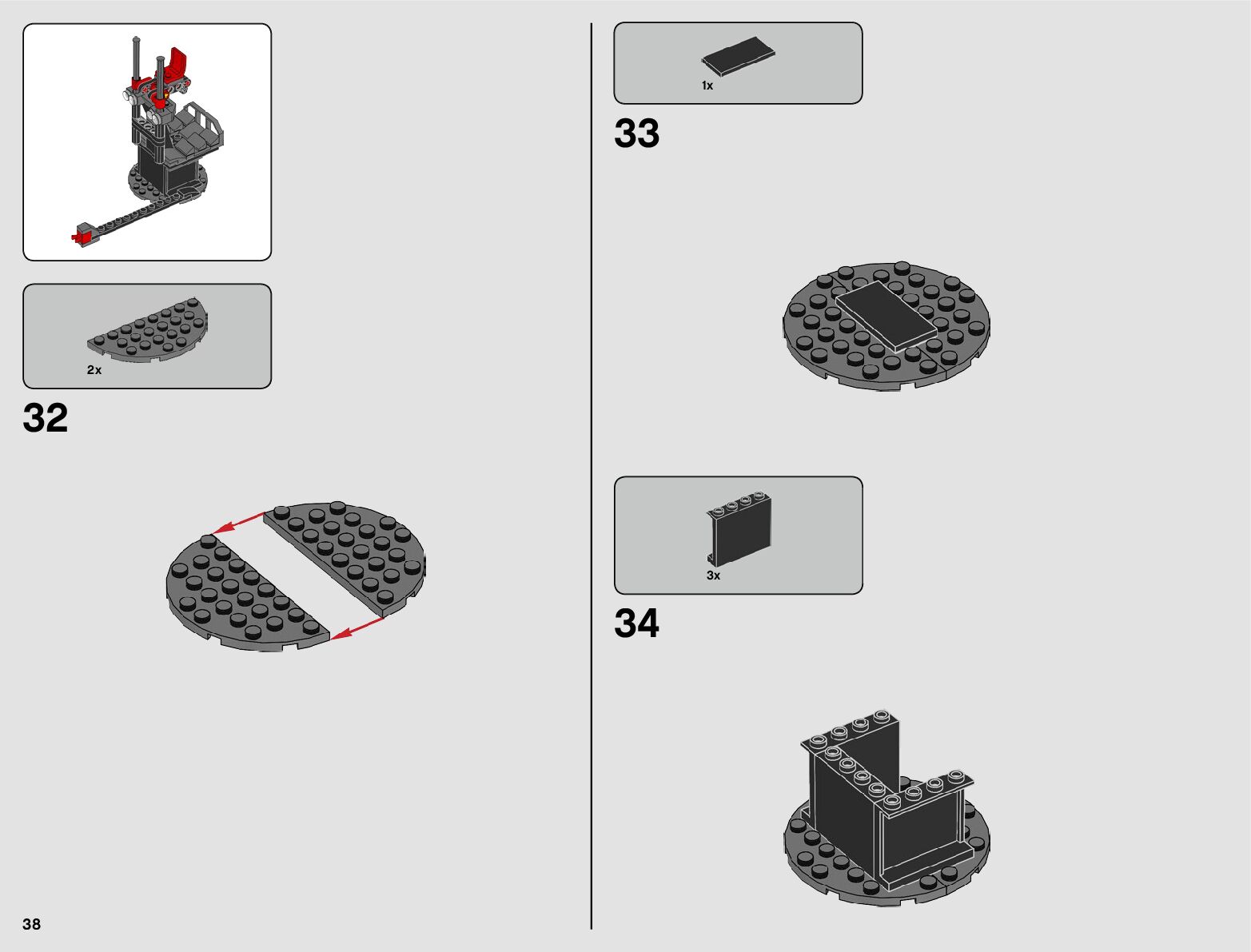 2x

32

1x

33

3x

34

38