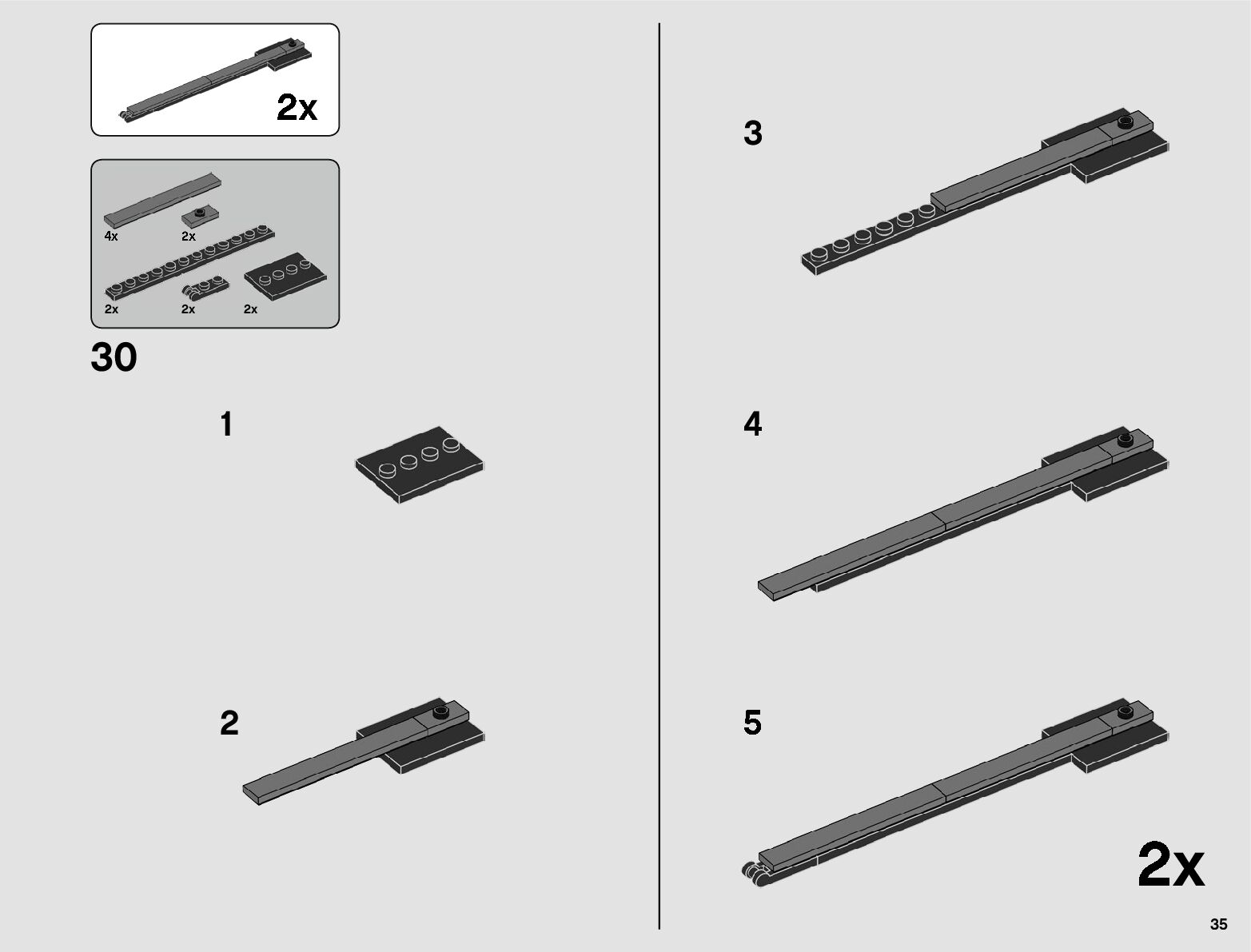 2x

4x
2x
2x
2x
2x

30

1

2

3

4

5

2x

35