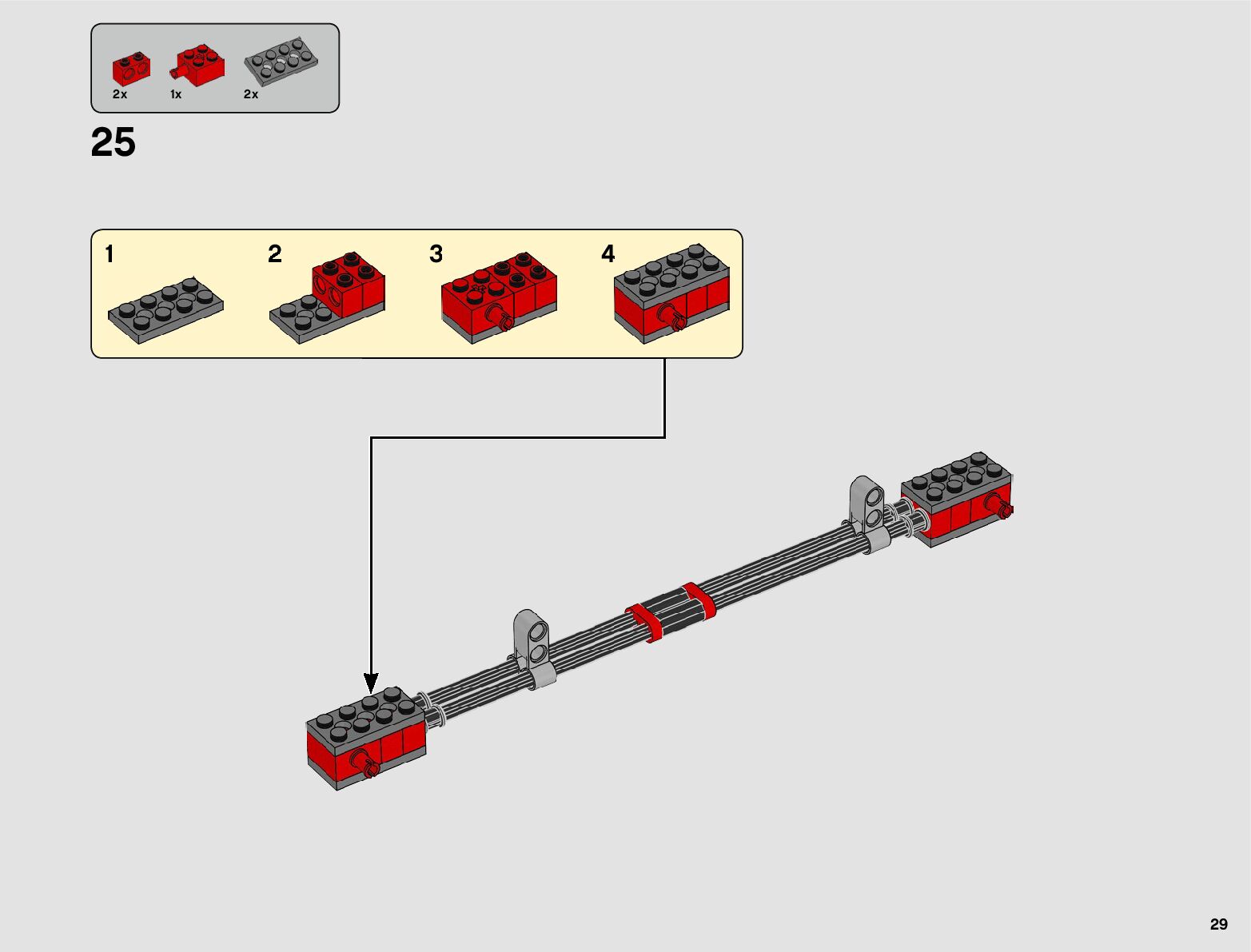 2x 1x 2x

25

1 2 3 4

29