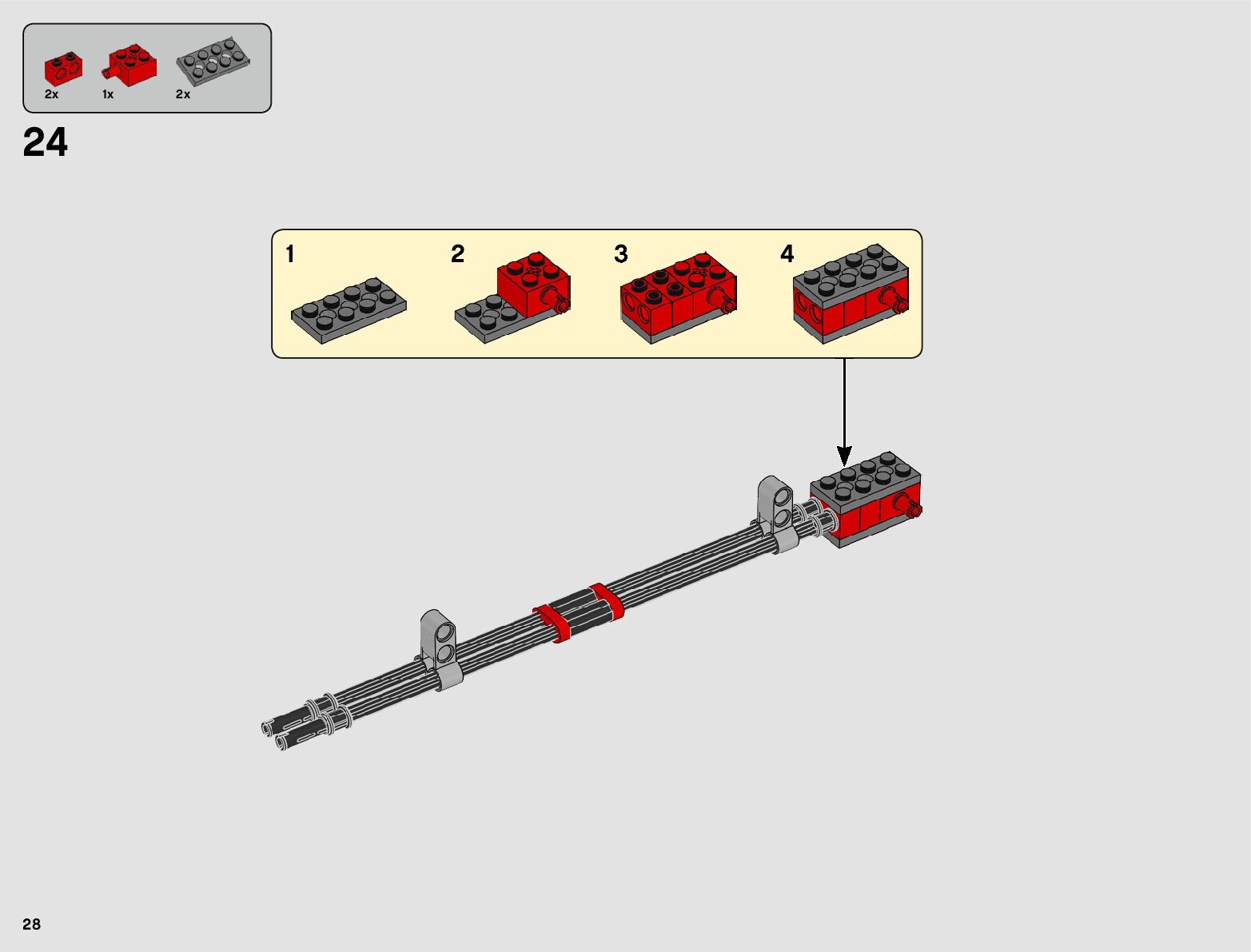 2x 1x 2x

24

1 2 3 4

28