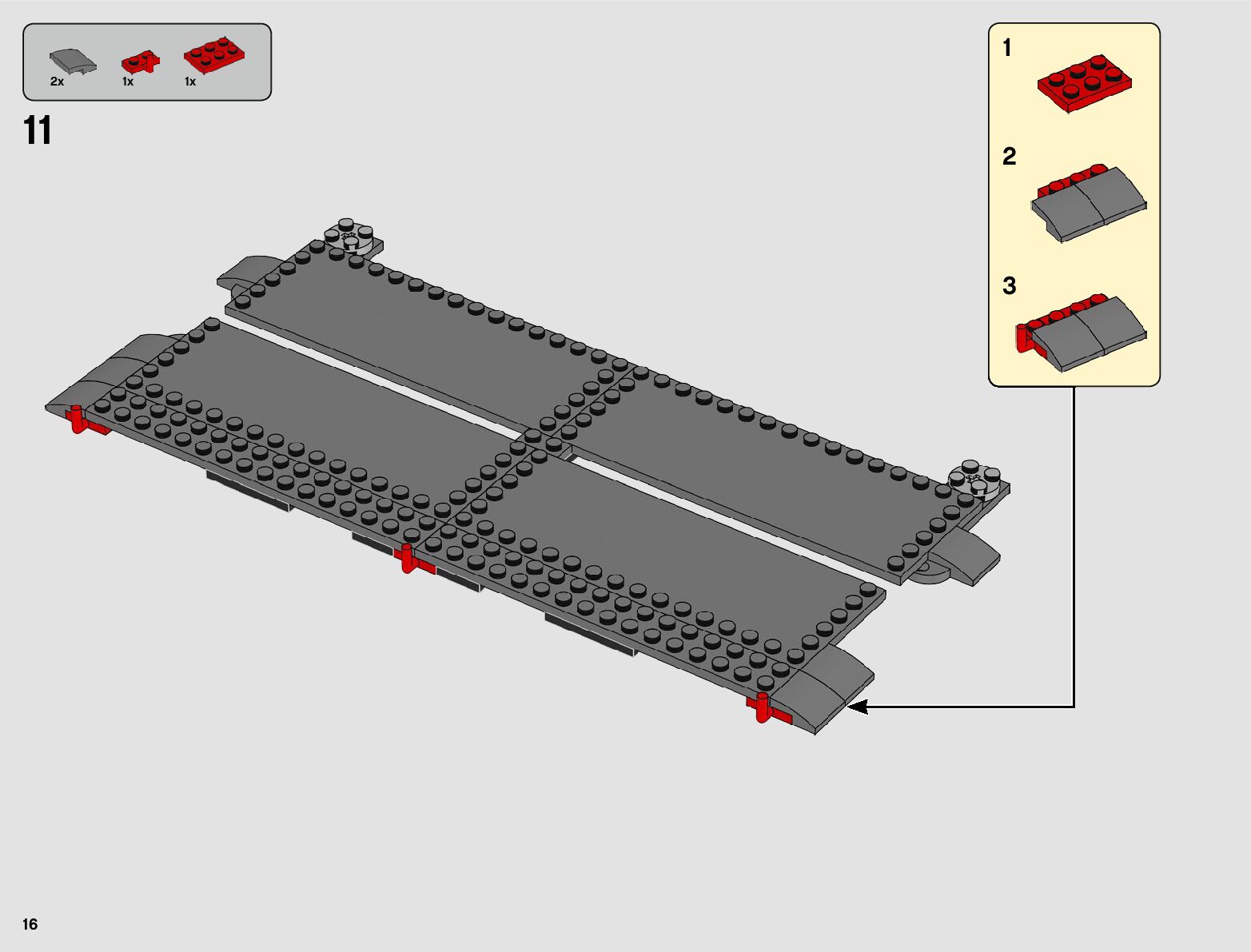 2x
1x
1x

11

1

2

3

16