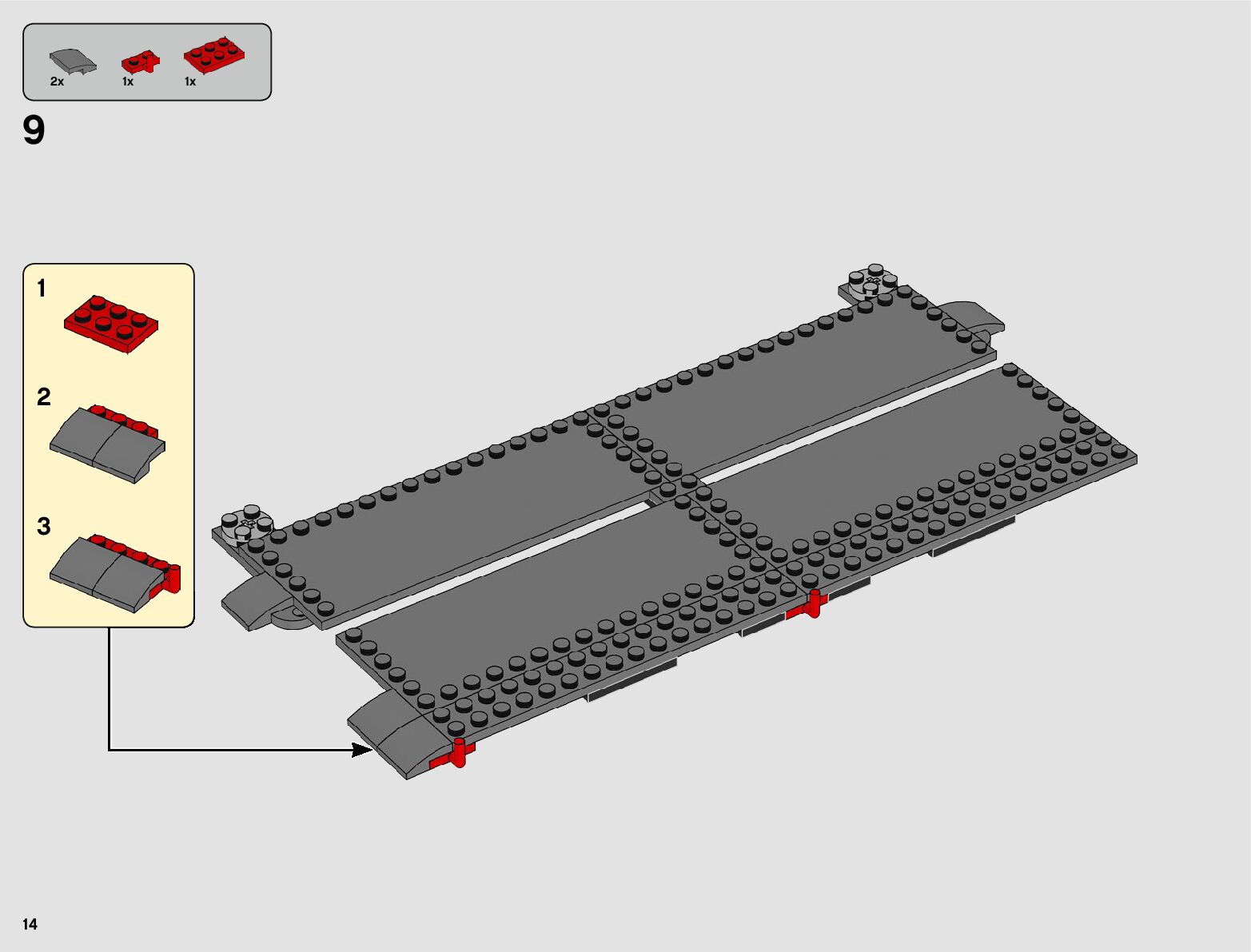 2x 1x 1x

9

1

2

3

14