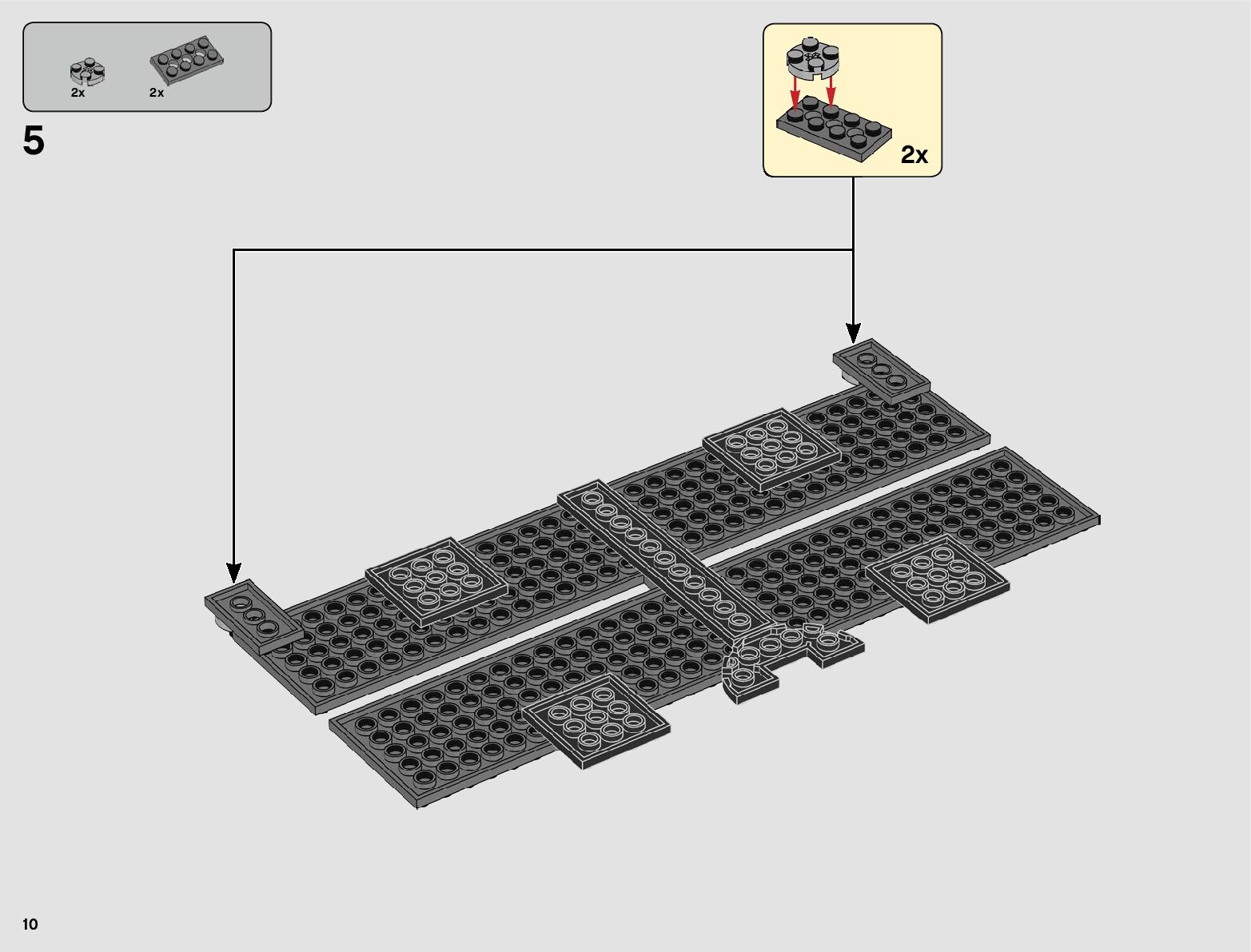 2x 2x

5

2x

10