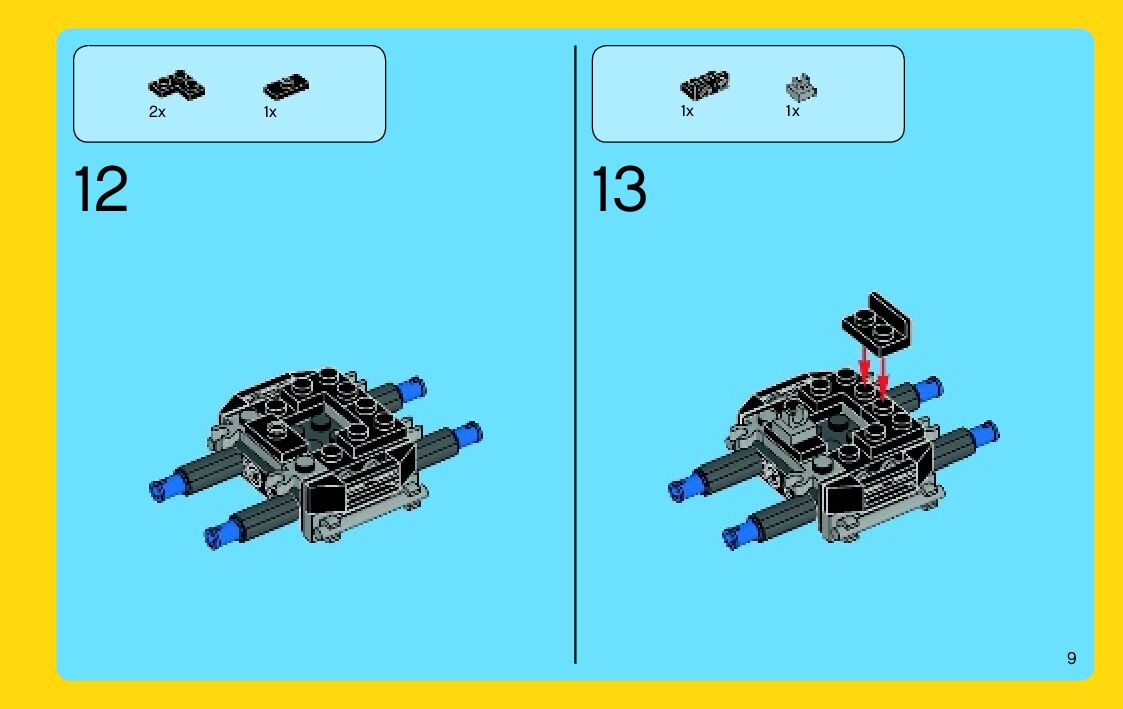 2x 1x

12

1x 1x

13

9