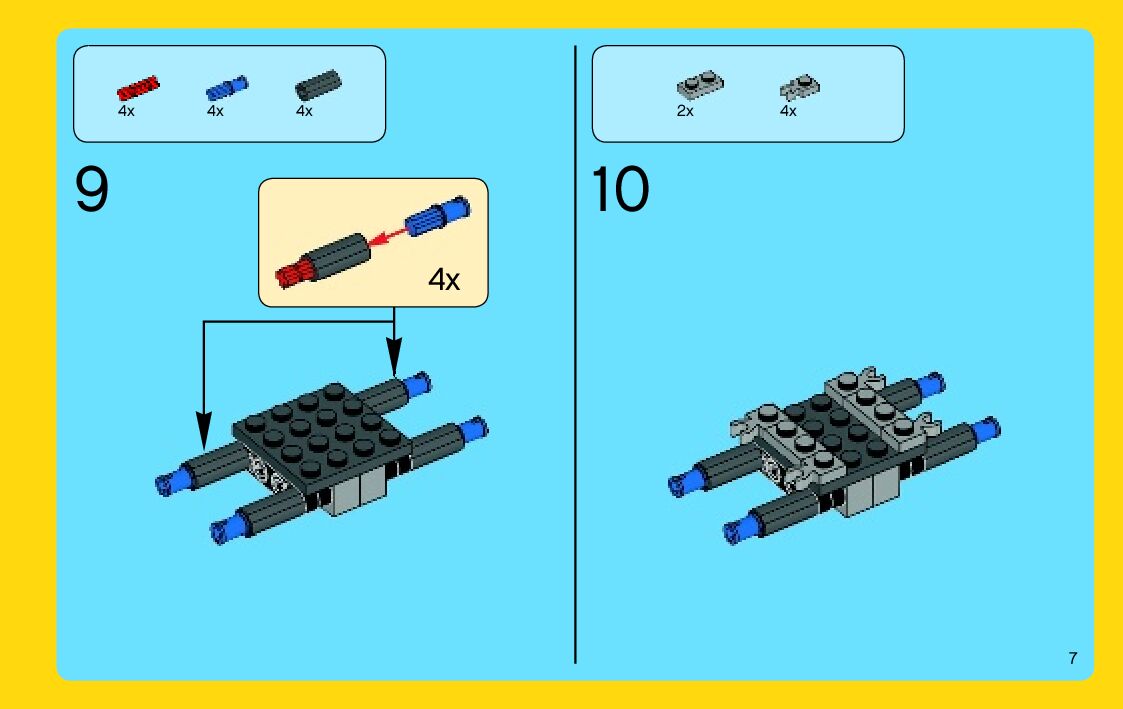 4x 4x 4x

9

4x

2x 4x

10

7