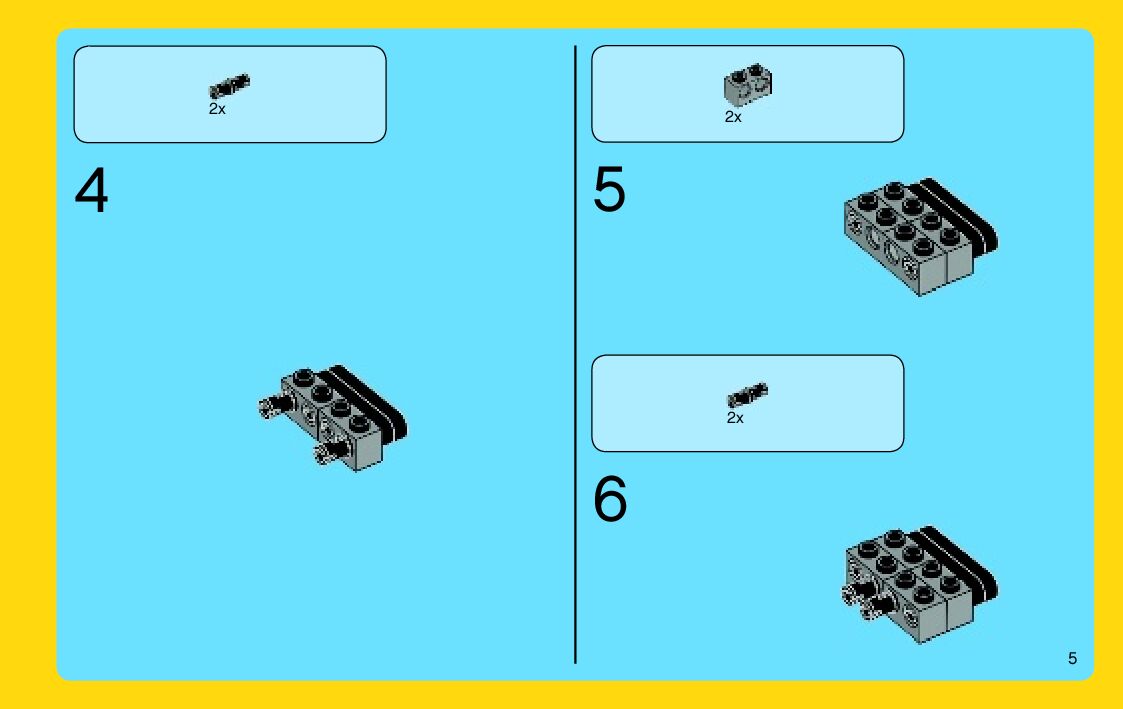 2x

4

2x

5

2x

6

5