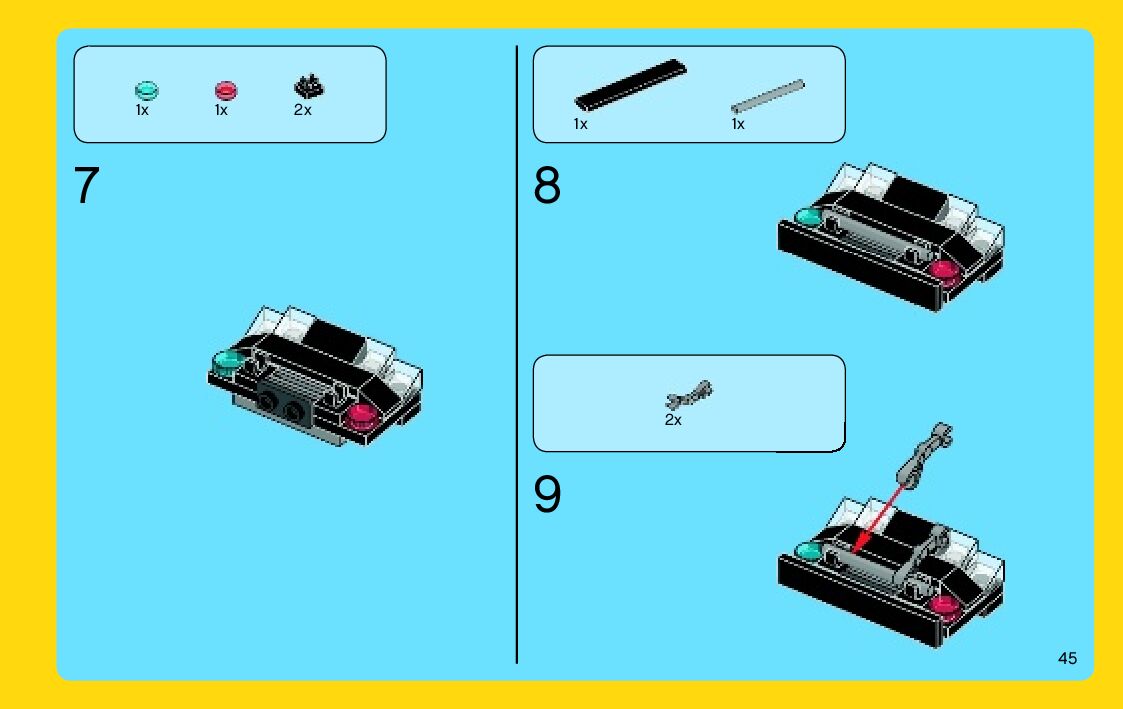 1x 1x 2x

7

1x 1x

8

2x

9

45