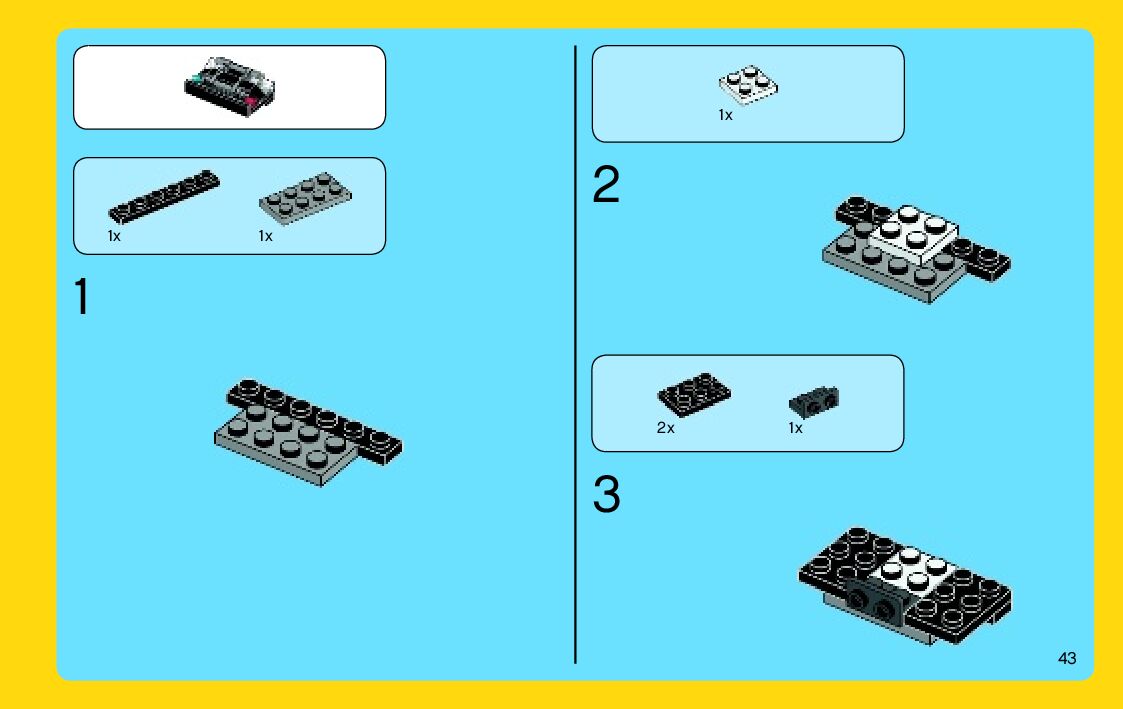 1x

1x

1

1x

2

2x

1x

3

43