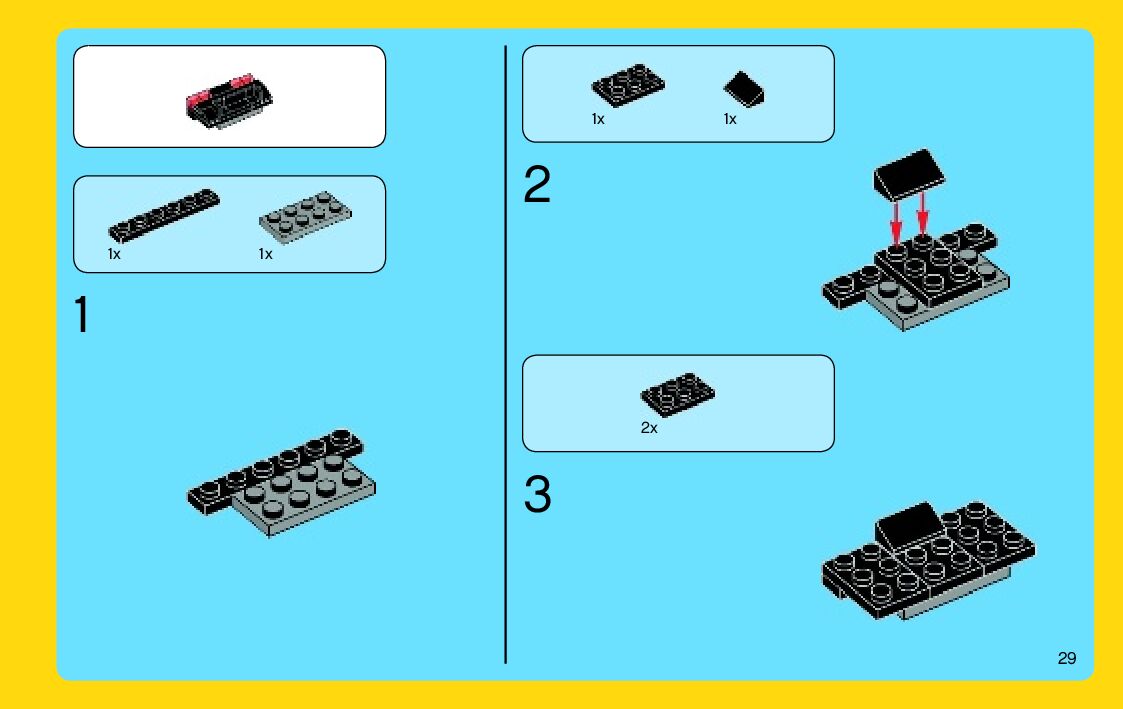 1x 1x

1

1x 1x

2

2x

3

29