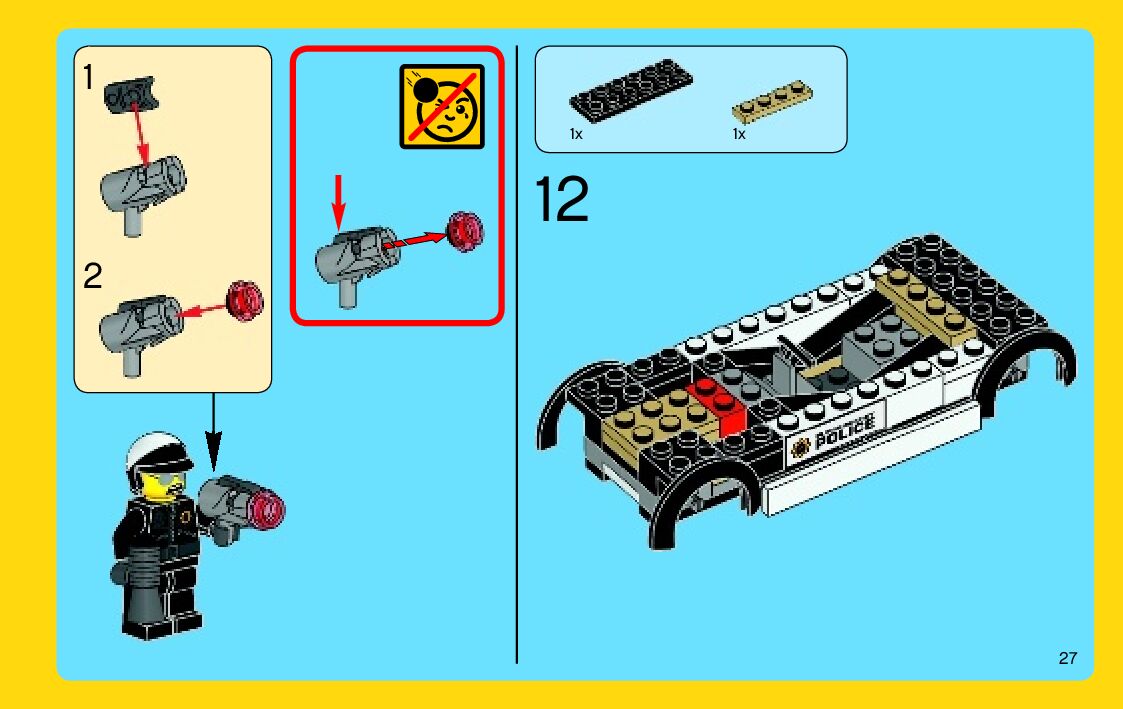 1

2

1x

1x

12

POLICE

27