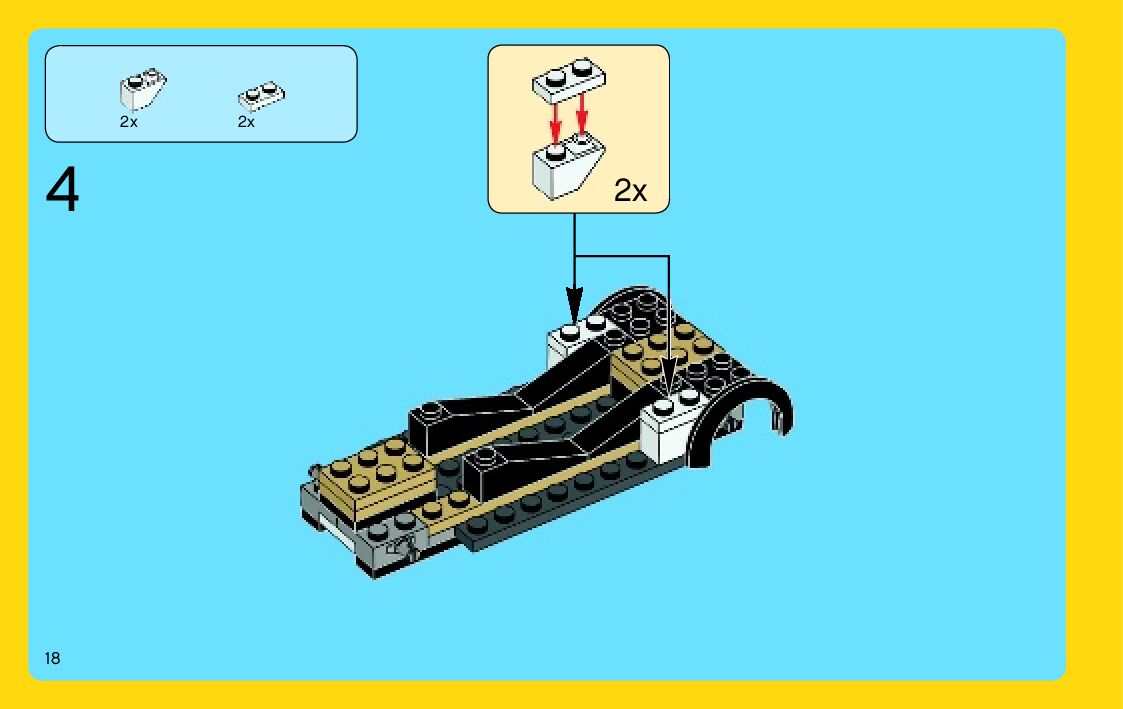 2x
2x

4

2x

18