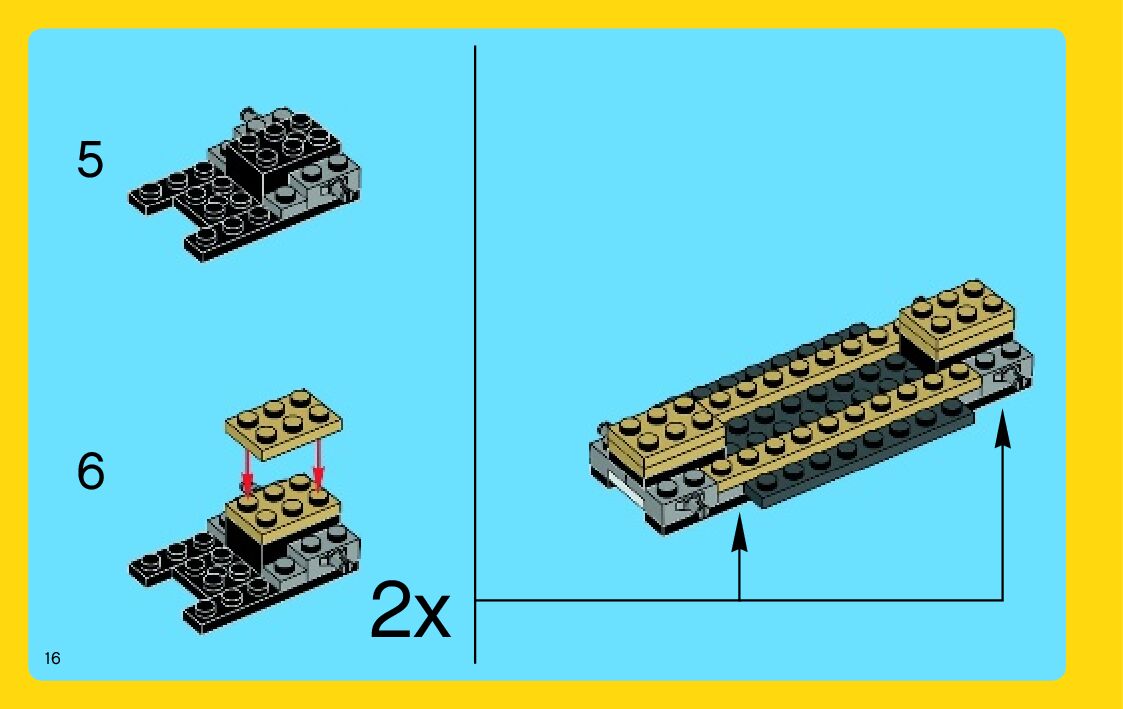 5

6

2x

16