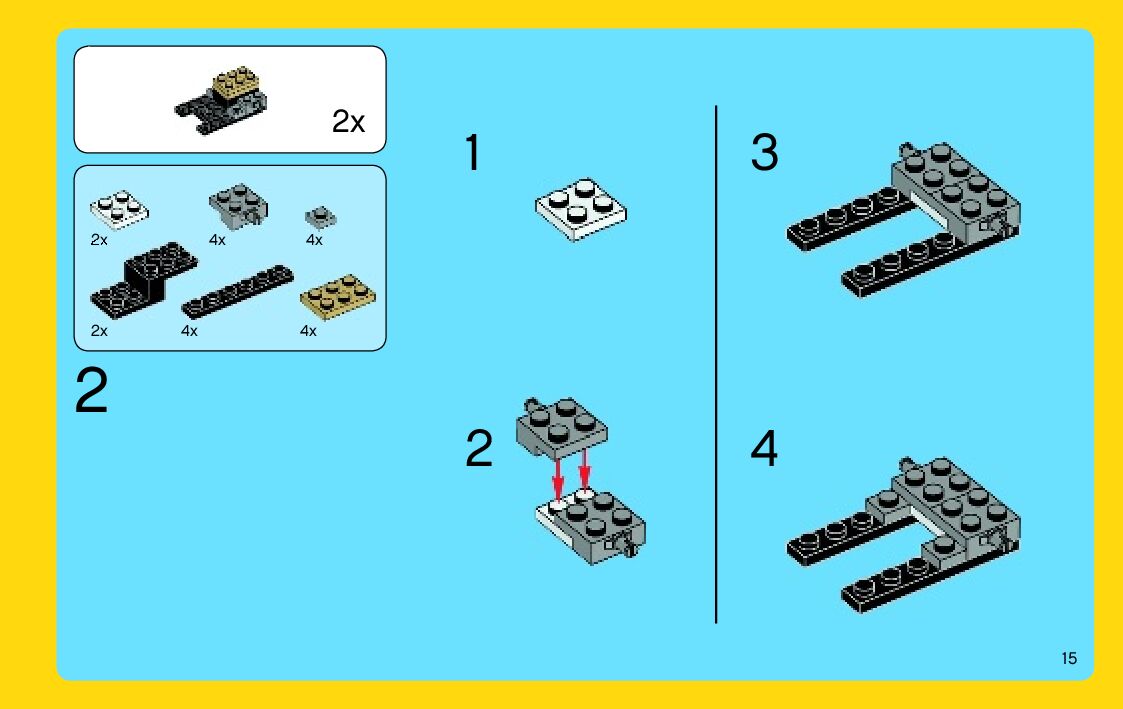 2x

2x 4x 4x
2x 4x 4x

2

1

2

3

4

15