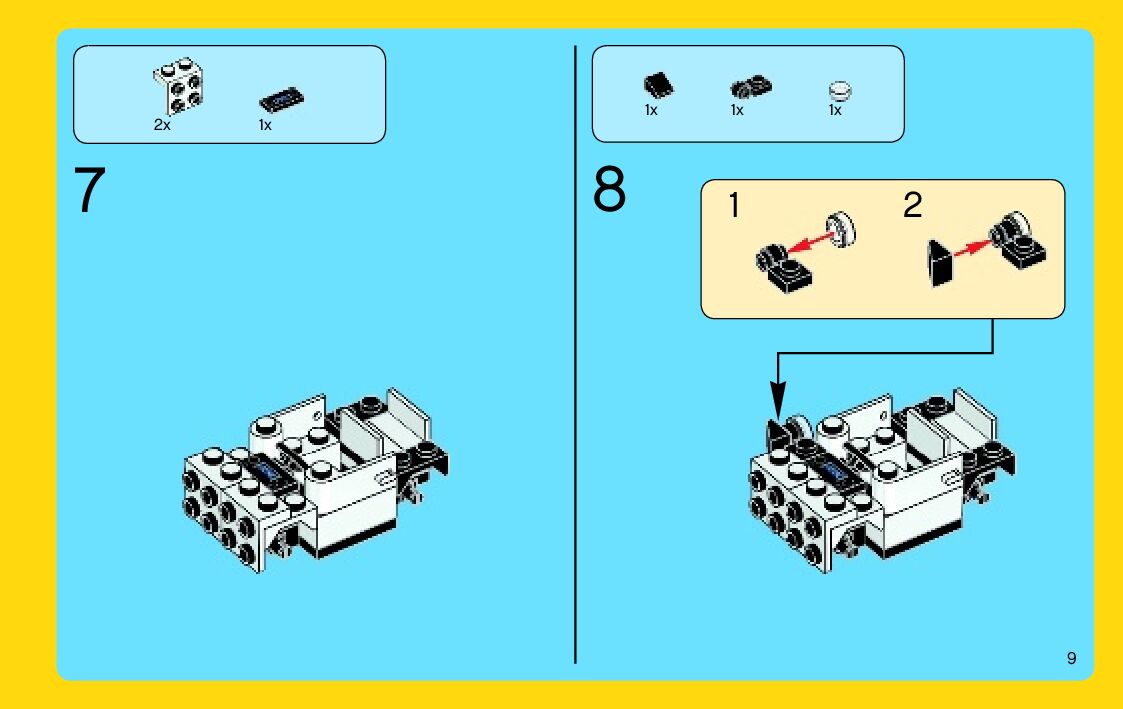 2x 1x

7

1x 1x 1x

8

1 2

9