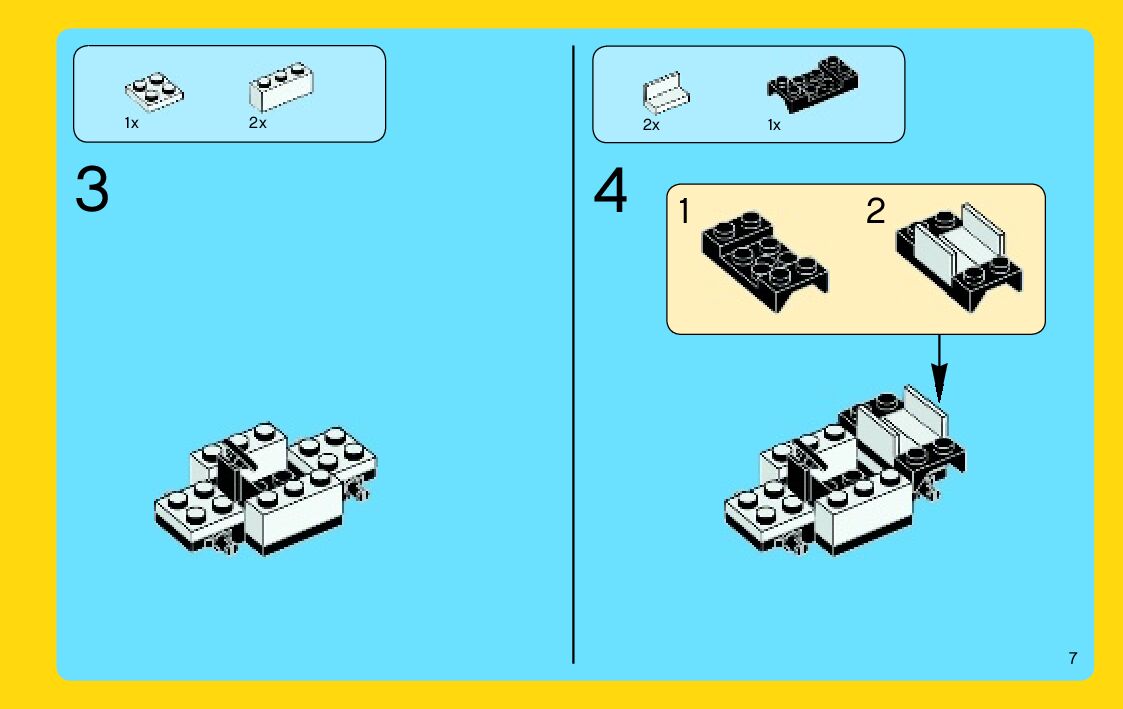 1x 2x

3

2x 1x

4

1 2

7