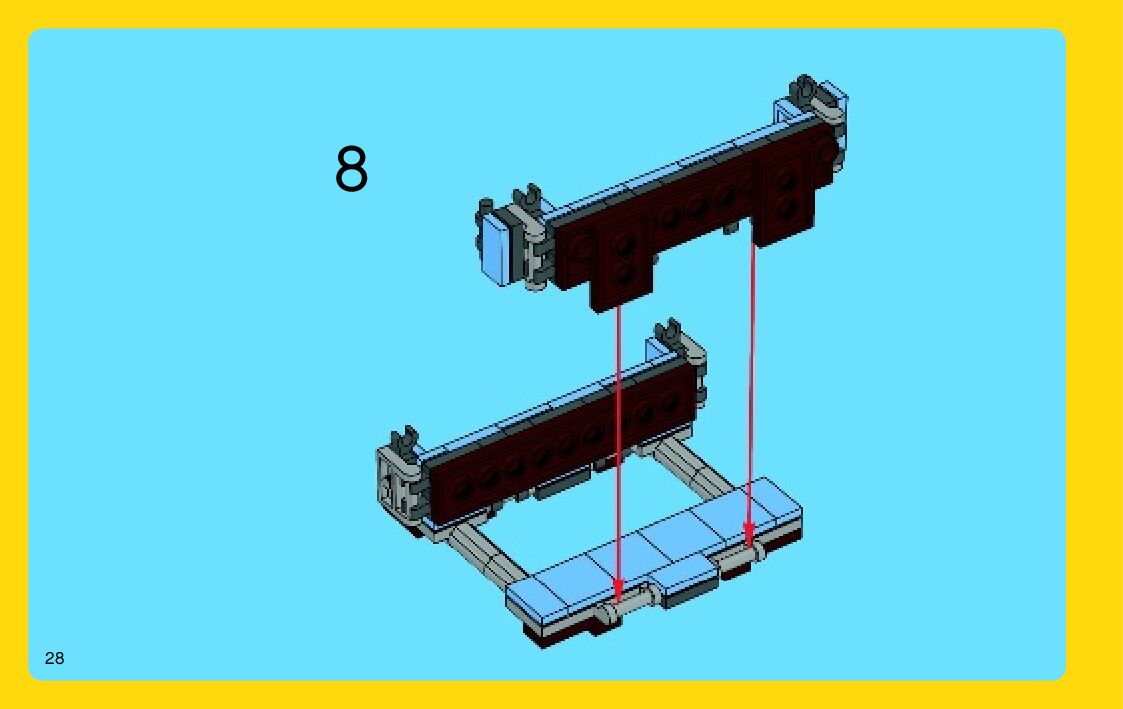 8

28