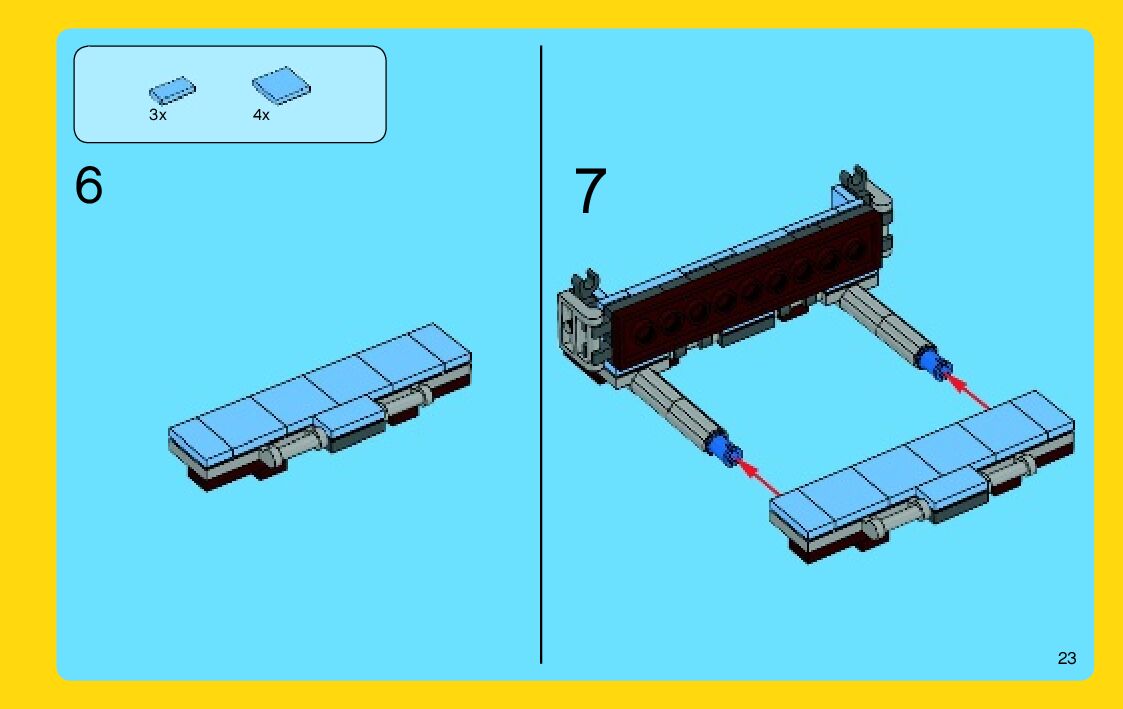 3x 4x

6

7

23