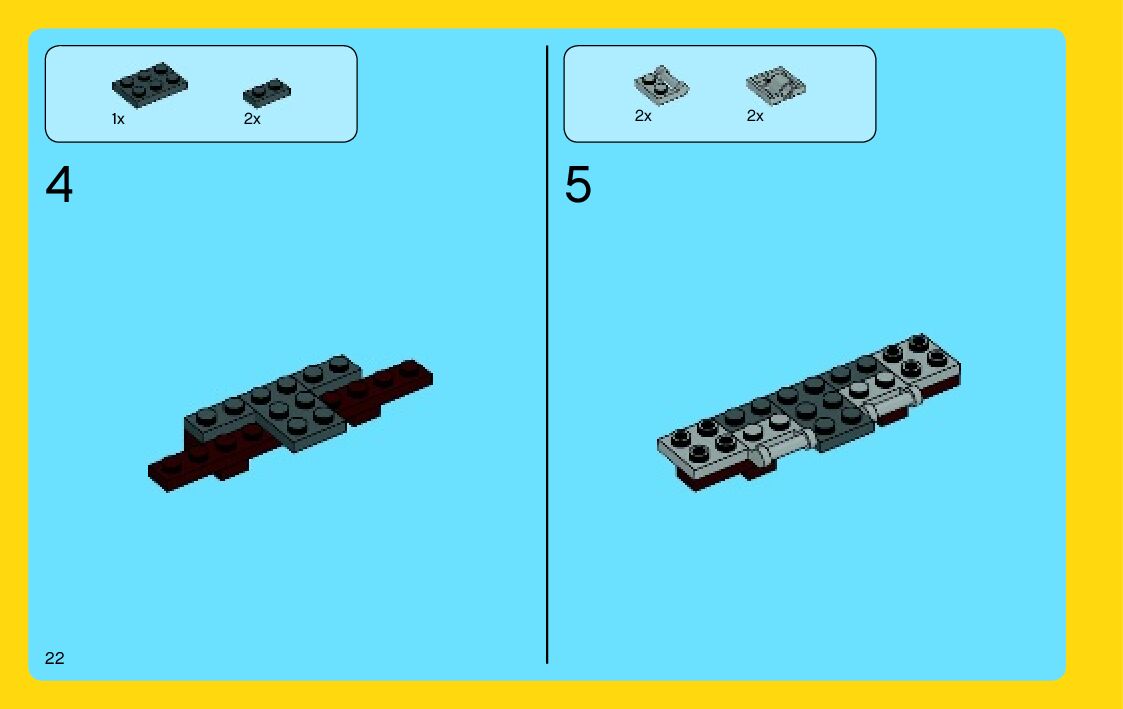 1x

2x

4

2x

2x

5

22