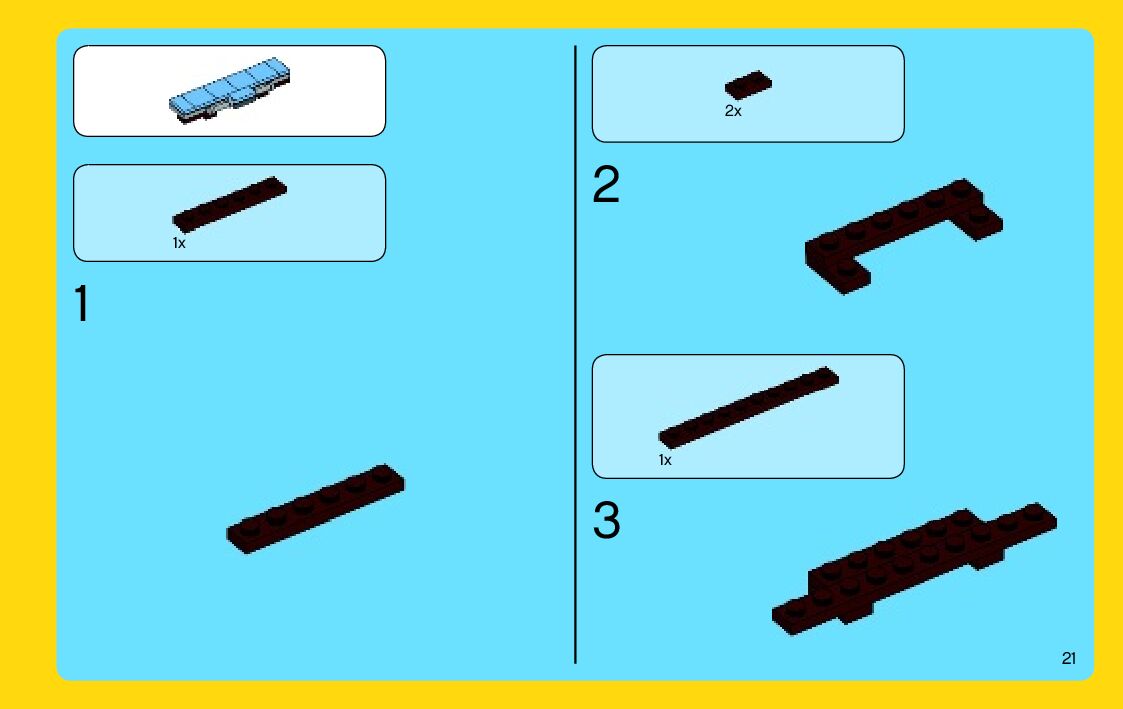 1x

1

2x

2

1x

3

21