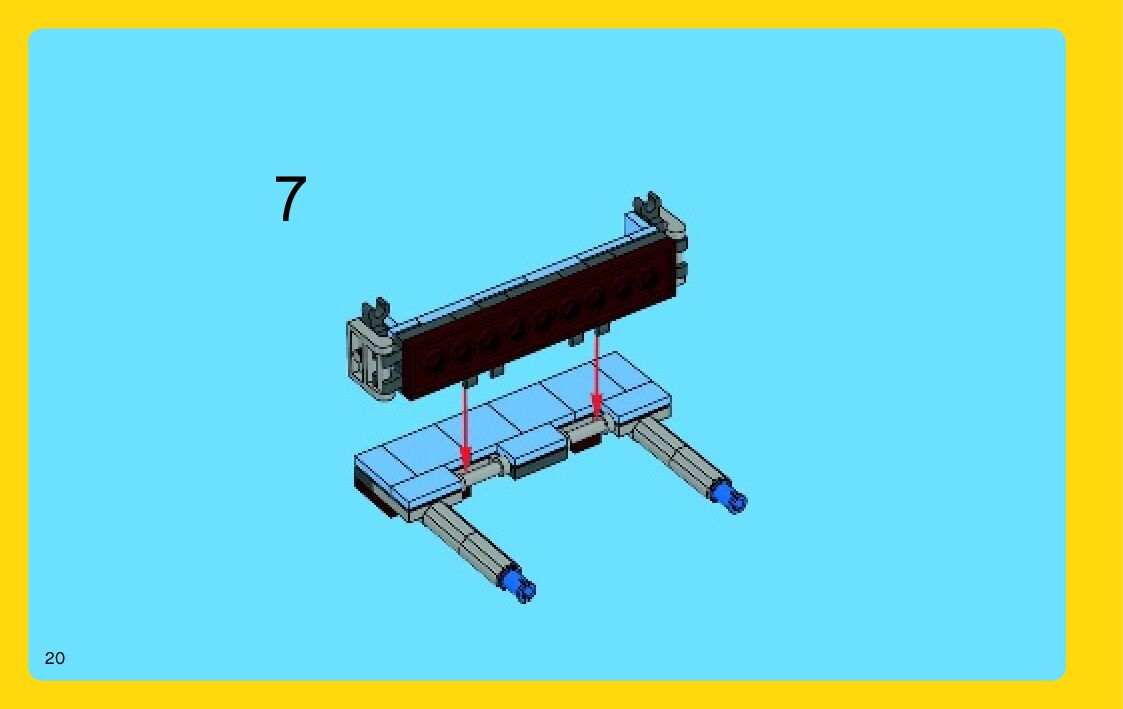 7

20