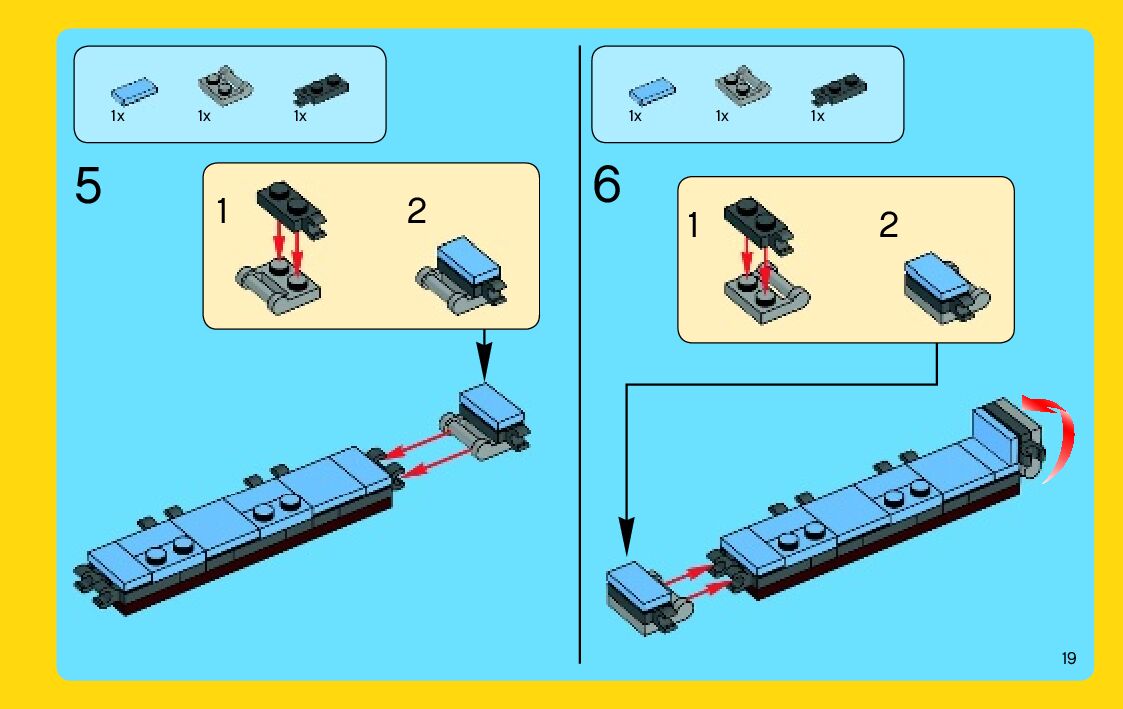 1x 1x 1x

5

1

2

1x 1x 1x

6

1

2

19