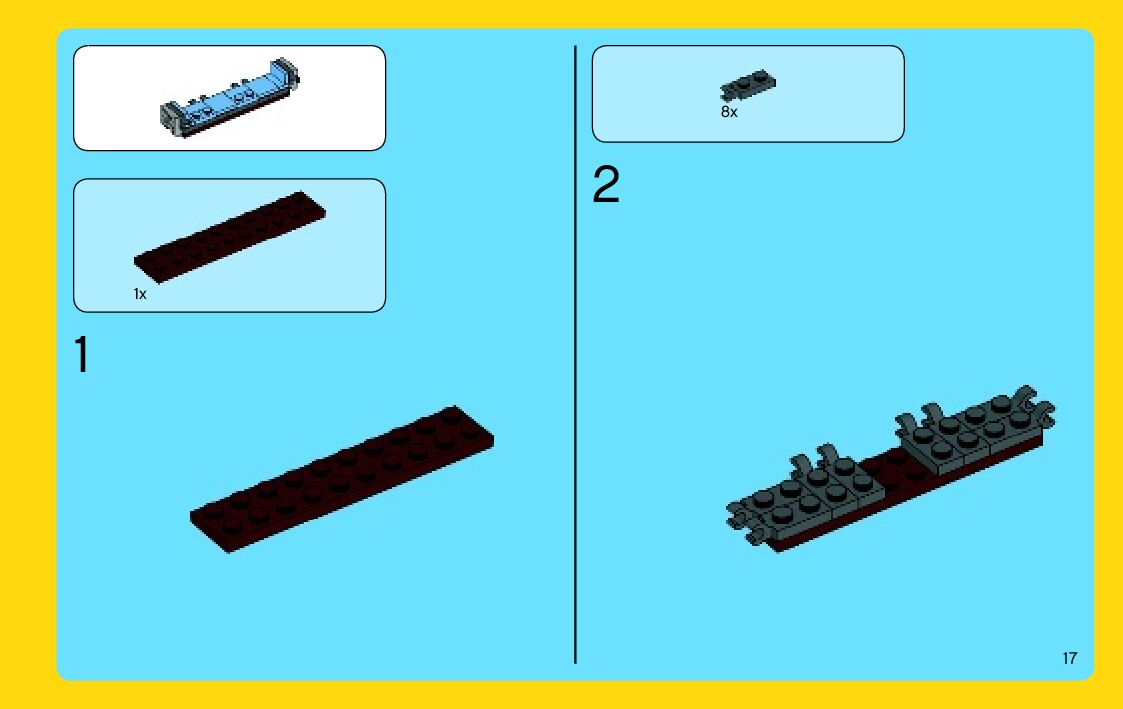 1x

1

8x

2

17