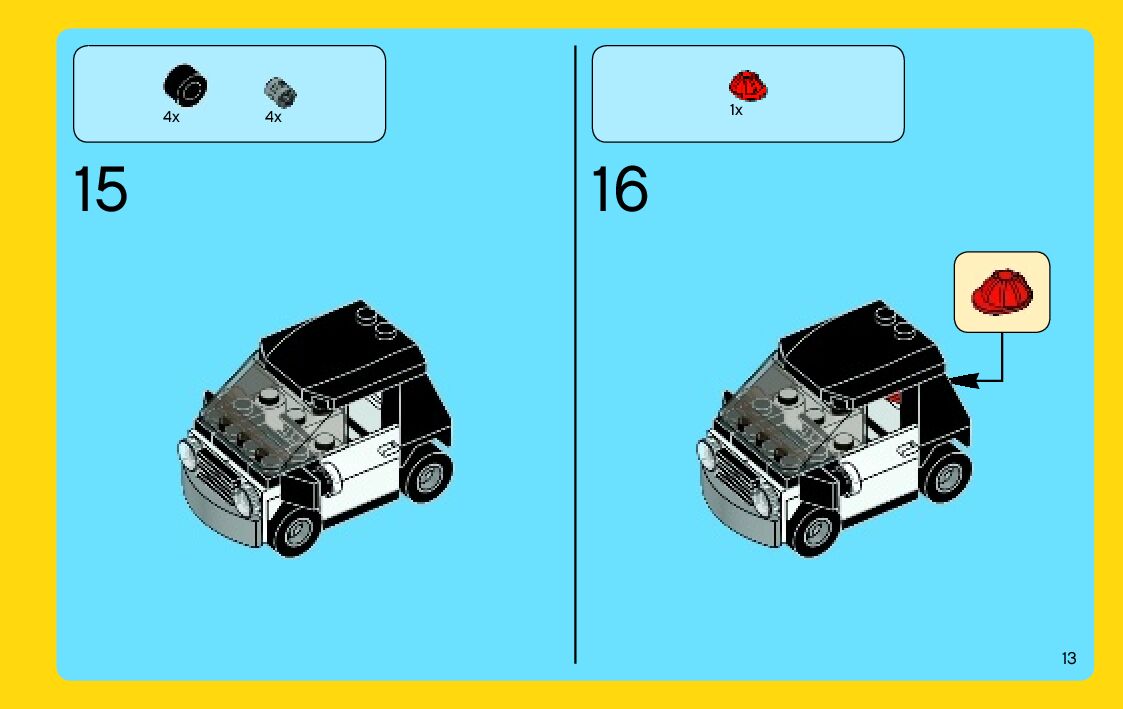 4x 4x

15

1x

16

13