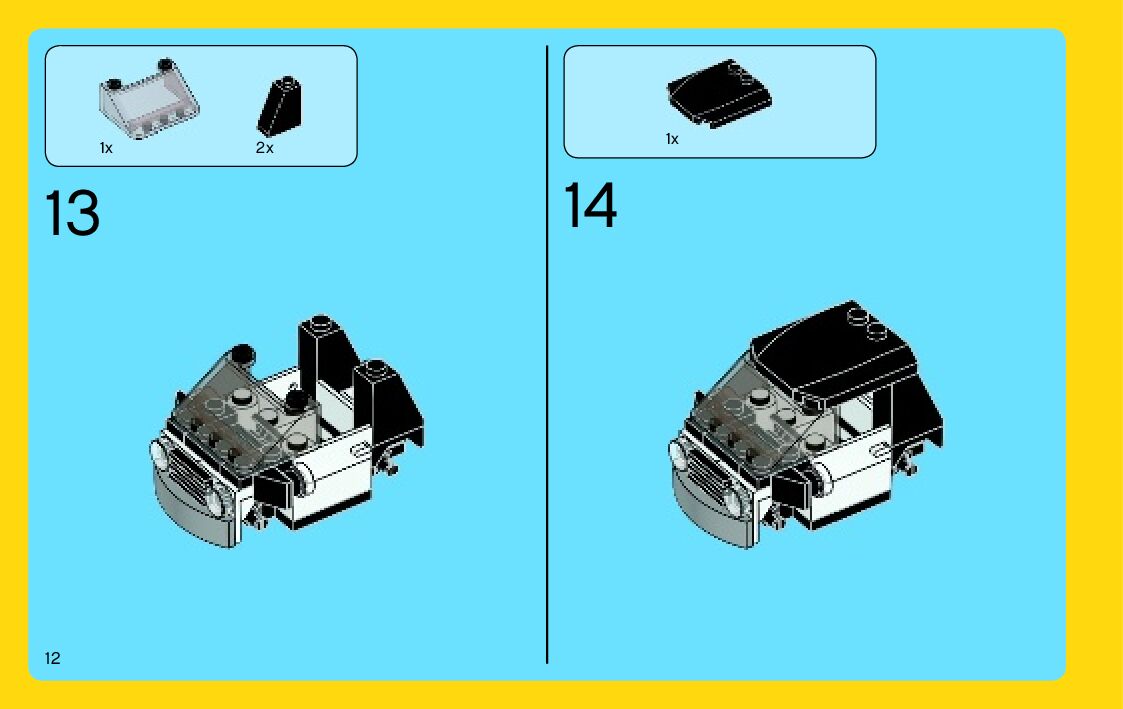 1x 2x

13

1x

14

12