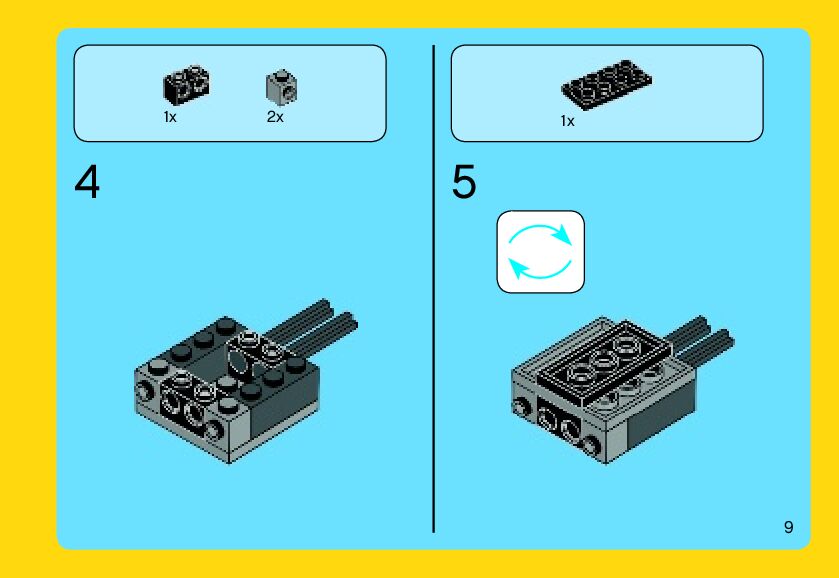 1x 2x

4

1x

5

9