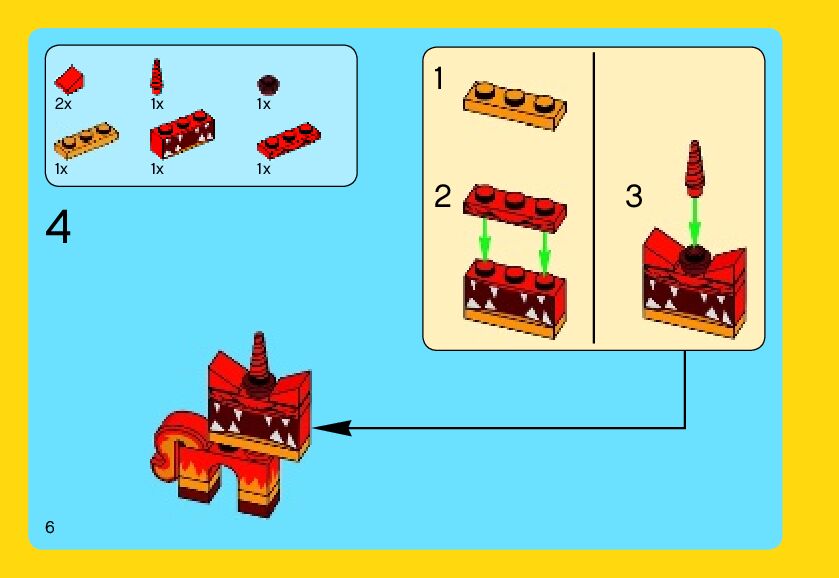 2x
1x
1x
1x
1x
1x

4

1

2

3

6